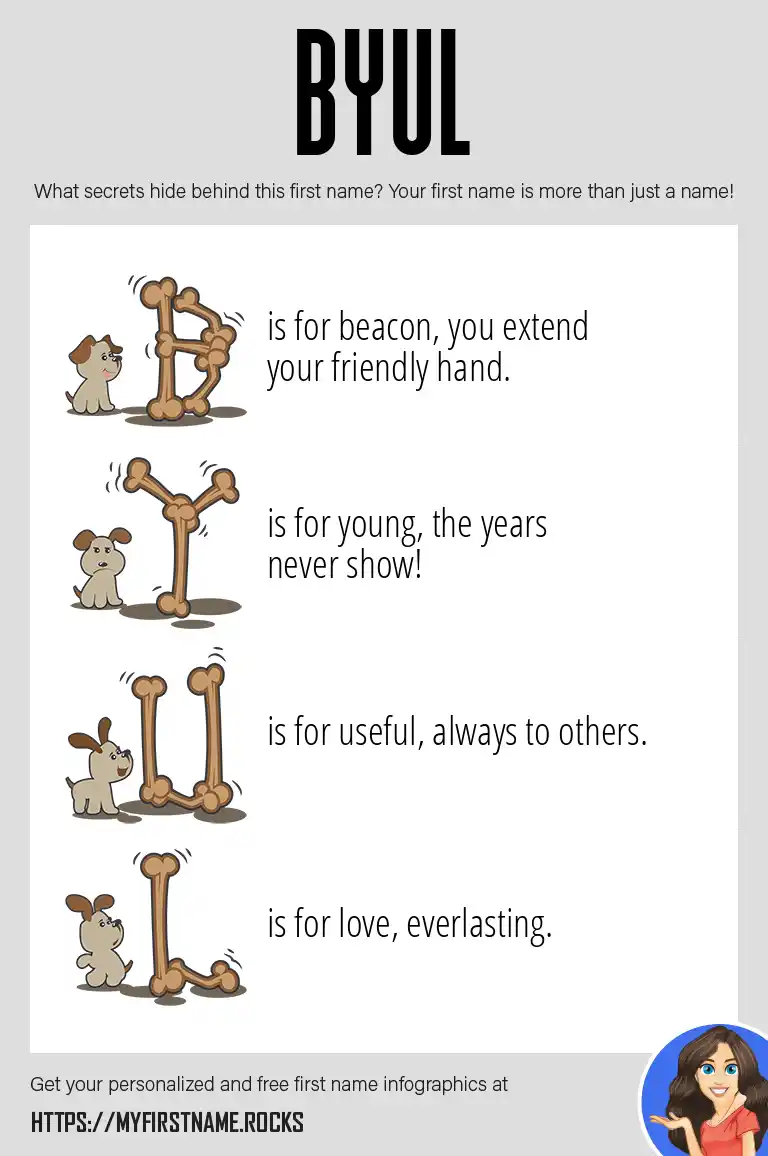 BYUL

What secrets hide behind this first name? Your first name is more than just a name!

B is for beacon, you extend your friendly hand.

Y is for young, the years never show!

U is for useful, always to others.

L is for love, everlasting.

Get your personalized and free first name infographics at

HTTPS://MYFIRSTNAME.ROCKS