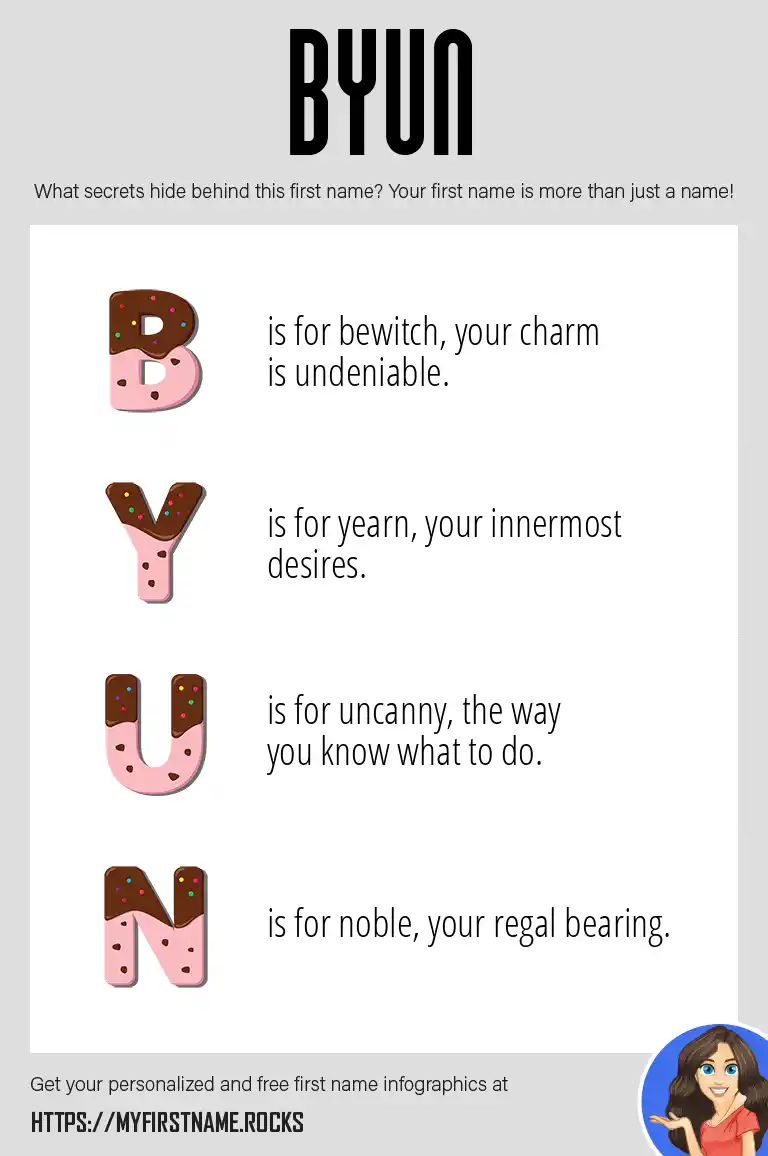 BYUN

What secrets hide behind this first name? Your first name is more than just a name!

B is for bewitch, your charm is undeniable.

Y is for yearn, your innermost desires.

U is for uncanny, the way you know what to do.

N is for noble, your regal bearing.

Get your personalized and free first name infographics at

HTTPS://MYFIRSTNAME.ROCKS