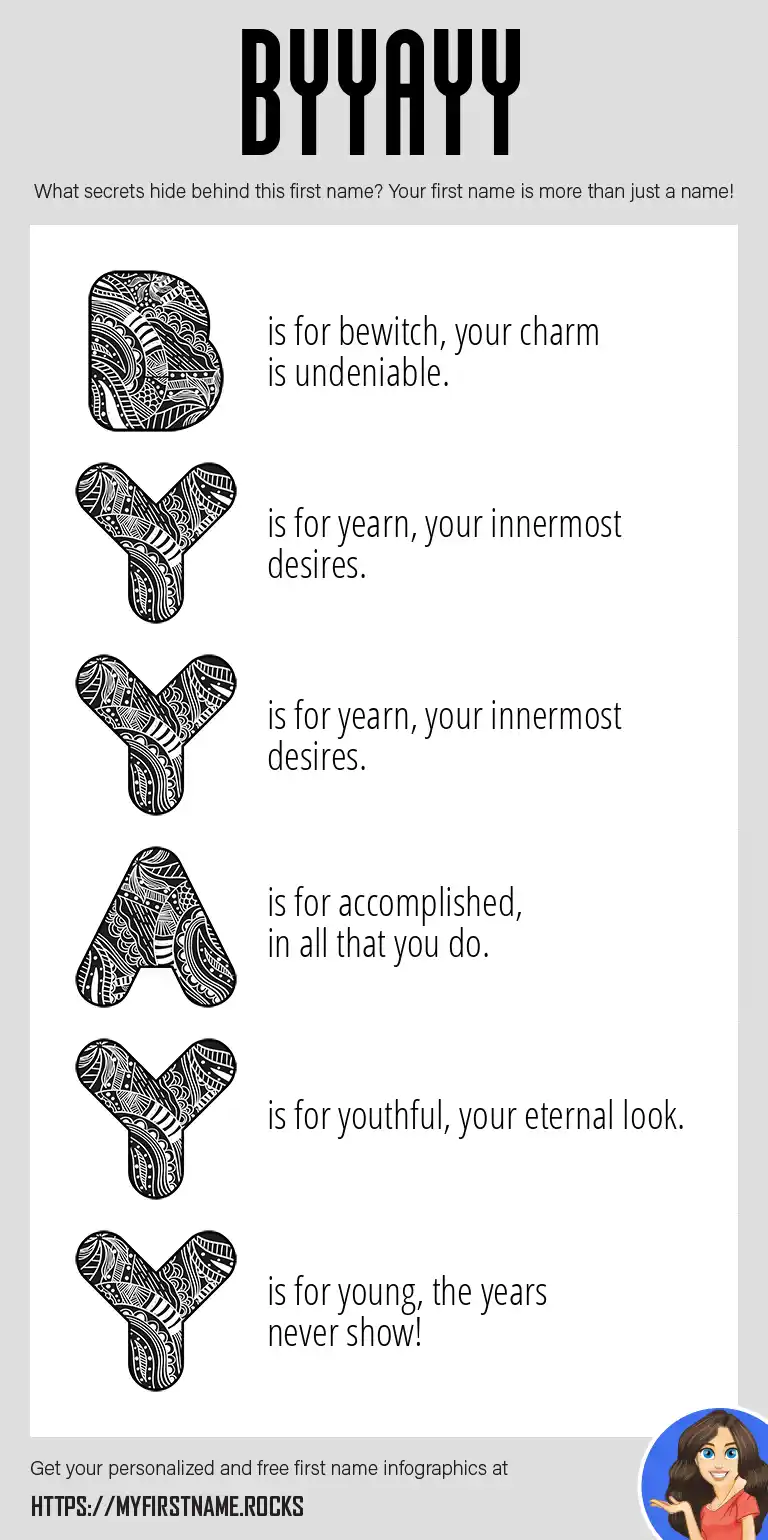 BYYAYY

What secrets hide behind this first name? Your first name is more than just a name!

B is for bewitch, your charm is undeniable.

Y is for yearn, your innermost desires.

Y is for yearn, your innermost desires.

A is for accomplished, in all that you do.

Y is for youthful, your eternal look.

Y is for young, the years never show!

Get your personalized and free first name infographics at

HTTPS://MYFIRSTNAME.ROCKS