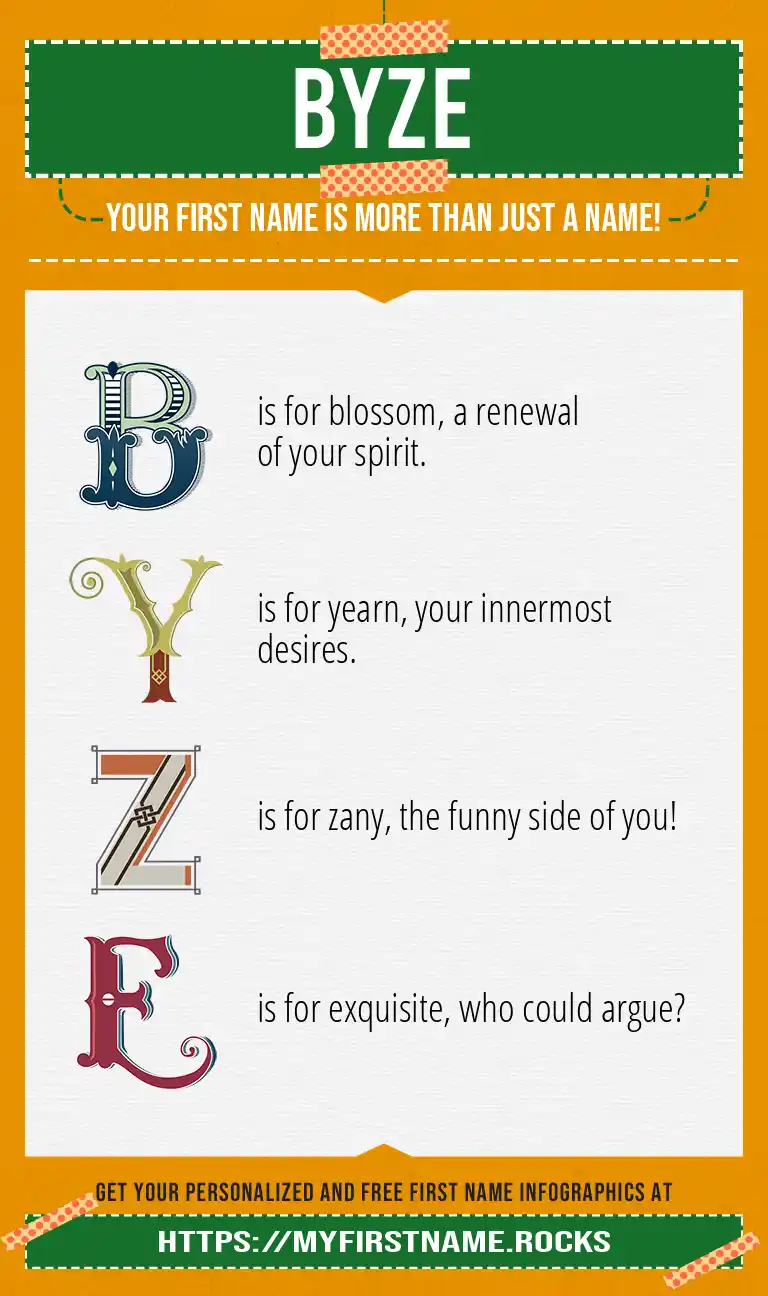 BYZE

YOUR FIRST NAME IS MORE THAN JUST A NAME!

B is for blossom, a renewal of your spirit.

Y is for yearn, your innermost desires.

Z is for zany, the funny side of you!

E is for exquisite, who could argue?

GET YOUR PERSONALIZED AND FREE FIRST NAME INFOGRAPHICS AT

HTTPS://MYFIRSTNAME.ROCKS