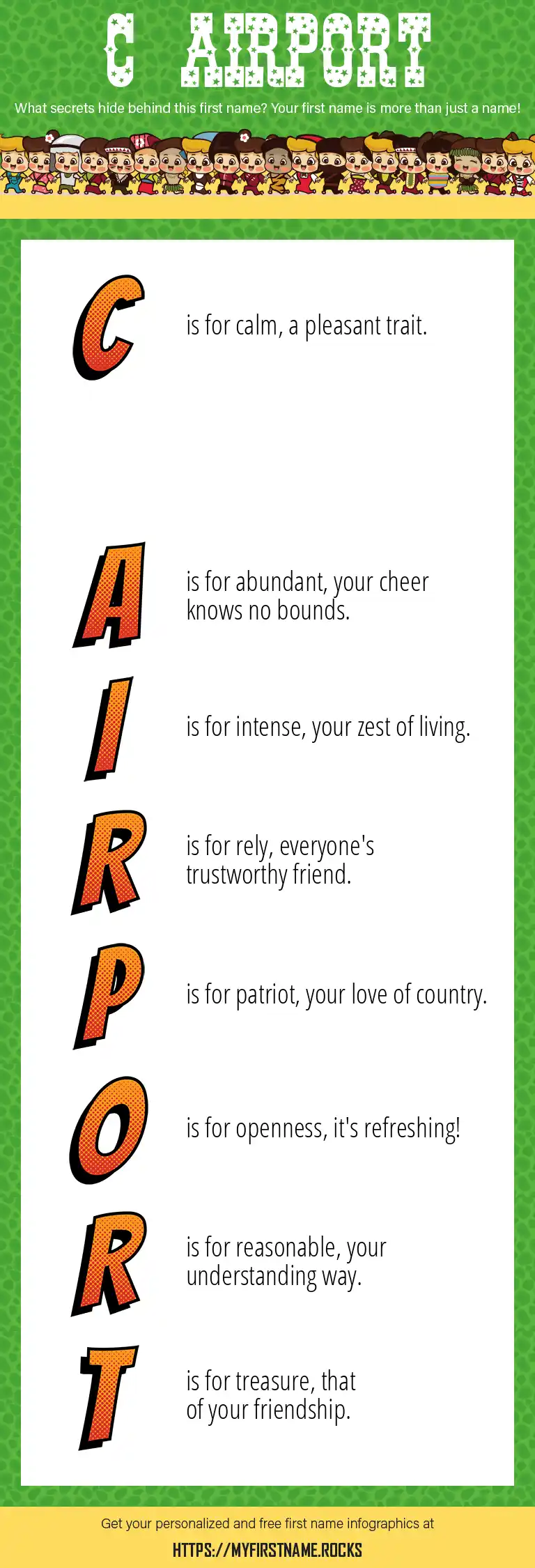 C AIRPORT

What secrets hide behind this first name? Your first name is more than just a name!

C is for calm, a pleasant trait.

A is for abundant, your cheer knows no bounds.

I is for intense, your zest of living.

R is for rely, everyone's trustworthy friend.

P is for patriot, your love of country.

O is for openness, it's refreshing!

R is for reasonable, your understanding way.

T is for treasure, that of your friendship.

Get your personalized and free first name infographics at

HTTPS://MYFIRSTNAME.ROCKS