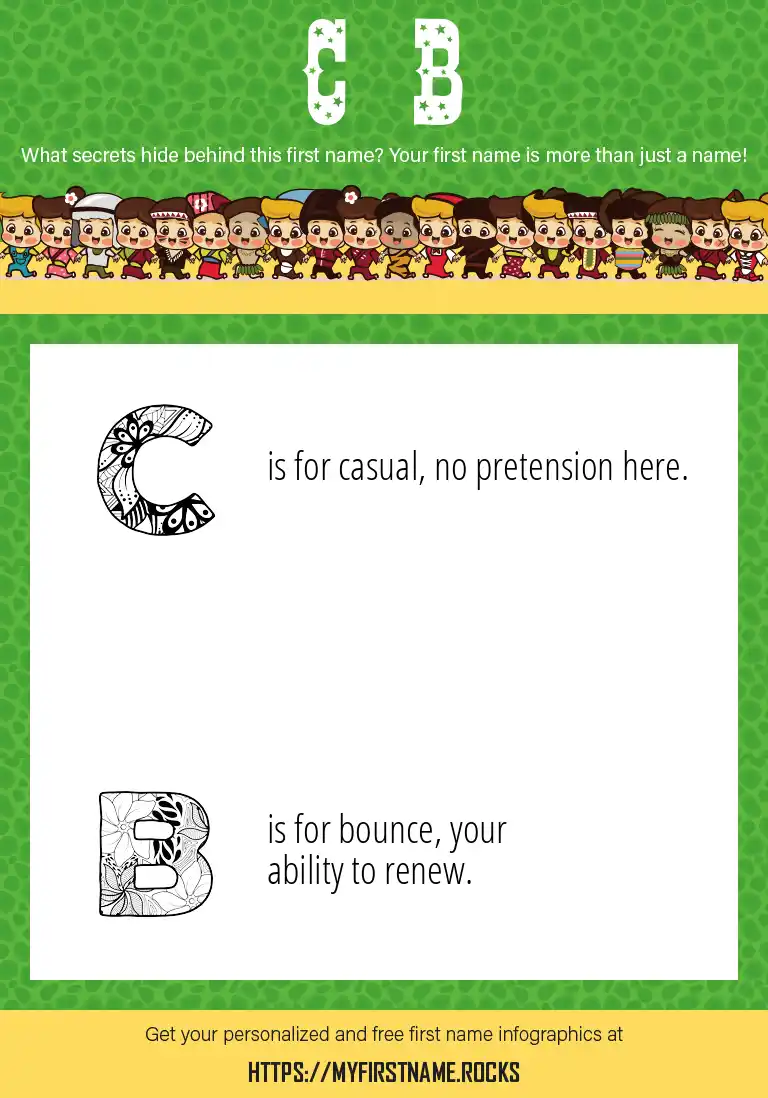 C B

What secrets hide behind this first name? Your first name is more than just a name!

C is for casual, no pretension here.

B is for bounce, your ability to renew.

Get your personalized and free first name infographics at

HTTPS://MYFIRSTNAME.ROCKS