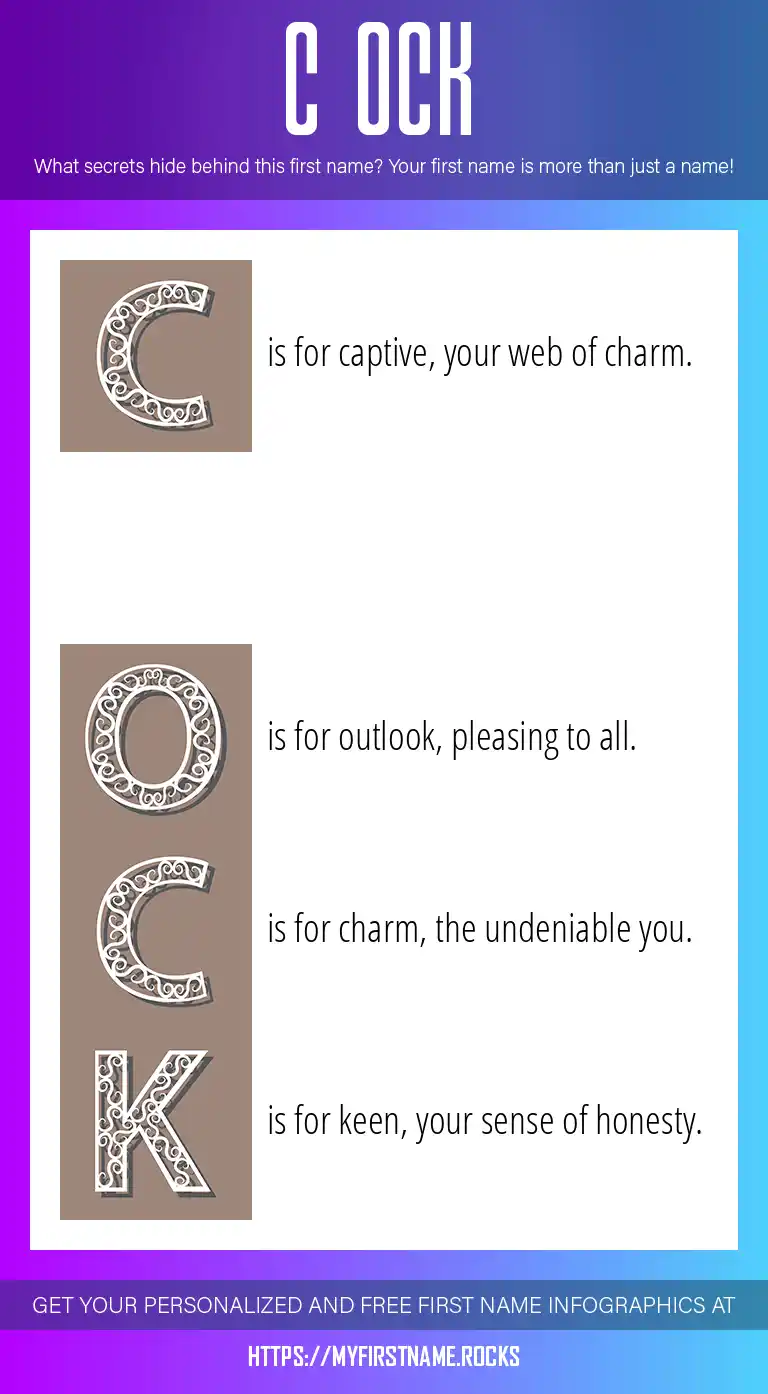 C OCK

What secrets hide behind this first name? Your first name is more than just a name!

C is for captive, your web of charm.

O is for outlook, pleasing to all.

C is for charm, the undeniable you.

K is for keen, your sense of honesty.

GET YOUR PERSONALIZED AND FREE FIRST NAME INFOGRAPHICS AT

HTTPS://MYFIRSTNAME.ROCKS