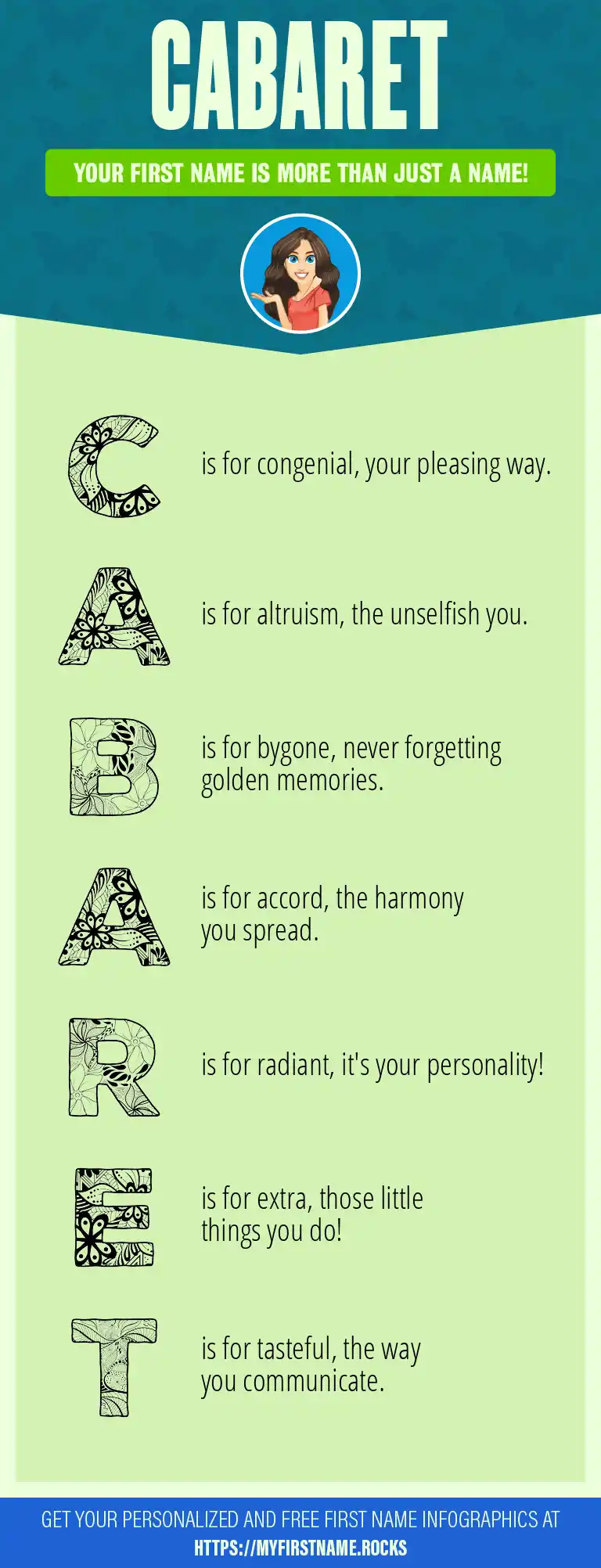 CABARET

YOUR FIRST NAME IS MORE THAN JUST A NAME!

C is for congenial, your pleasing way.

A is for altruism, the unselfish you.

B is for bygone, never forgetting golden memories.

A is for accord, the harmony you spread.

R is for radiant, it's your personality!

E is for extra, those little things you do!

T is for tasteful, the way you communicate.

GET YOUR PERSONALIZED AND FREE FIRST NAME INFOGRAPHICS AT
HTTPS://MYFIRSTNAME.ROCKS