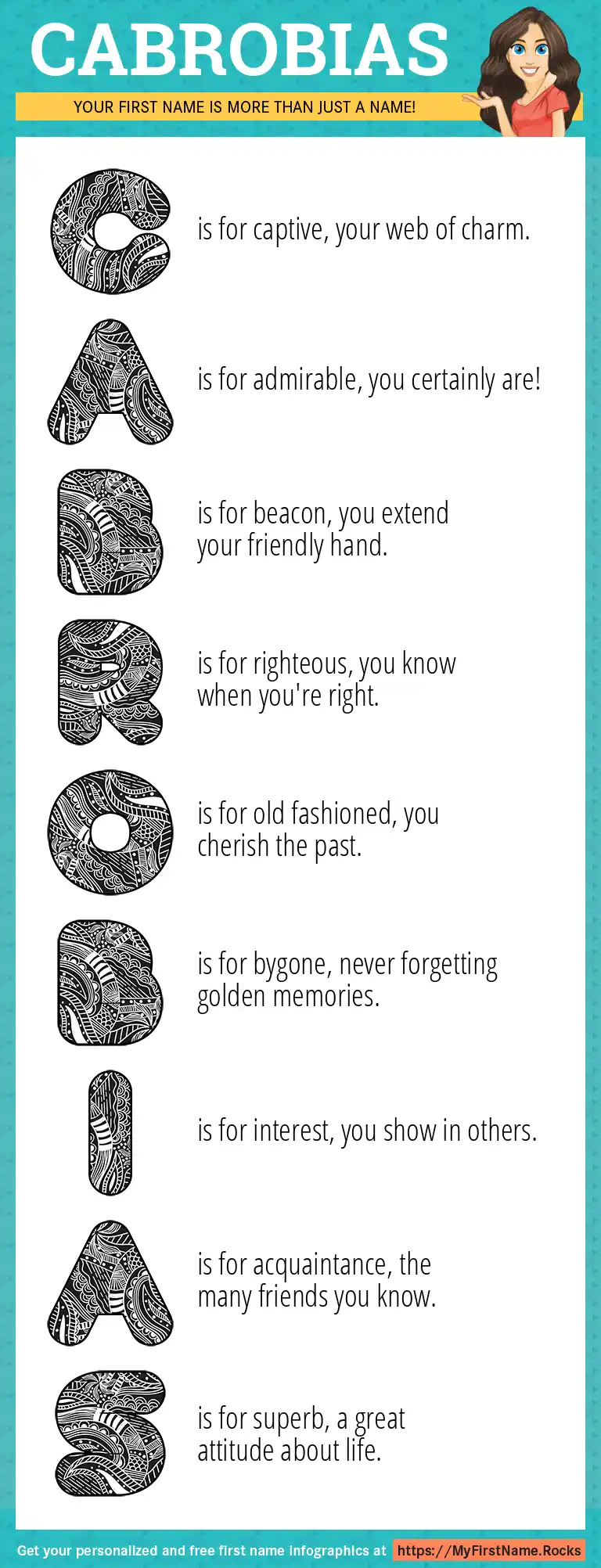 CABROBIAS

YOUR FIRST NAME IS MORE THAN JUST A NAME!

C is for captive, your web of charm.

A is for admirable, you certainly are!

B is for beacon, you extend your friendly hand.

R is for righteous, you know when you're right.

O is for old fashioned, you cherish the past.

B is for bygone, never forgetting golden memories.

I is for interest, you show in others.

A is for acquaintance, the many friends you know.

S is for superb, a great attitude about life.

Get your personalized and free first name infographics at https://MyFirstName.Rocks