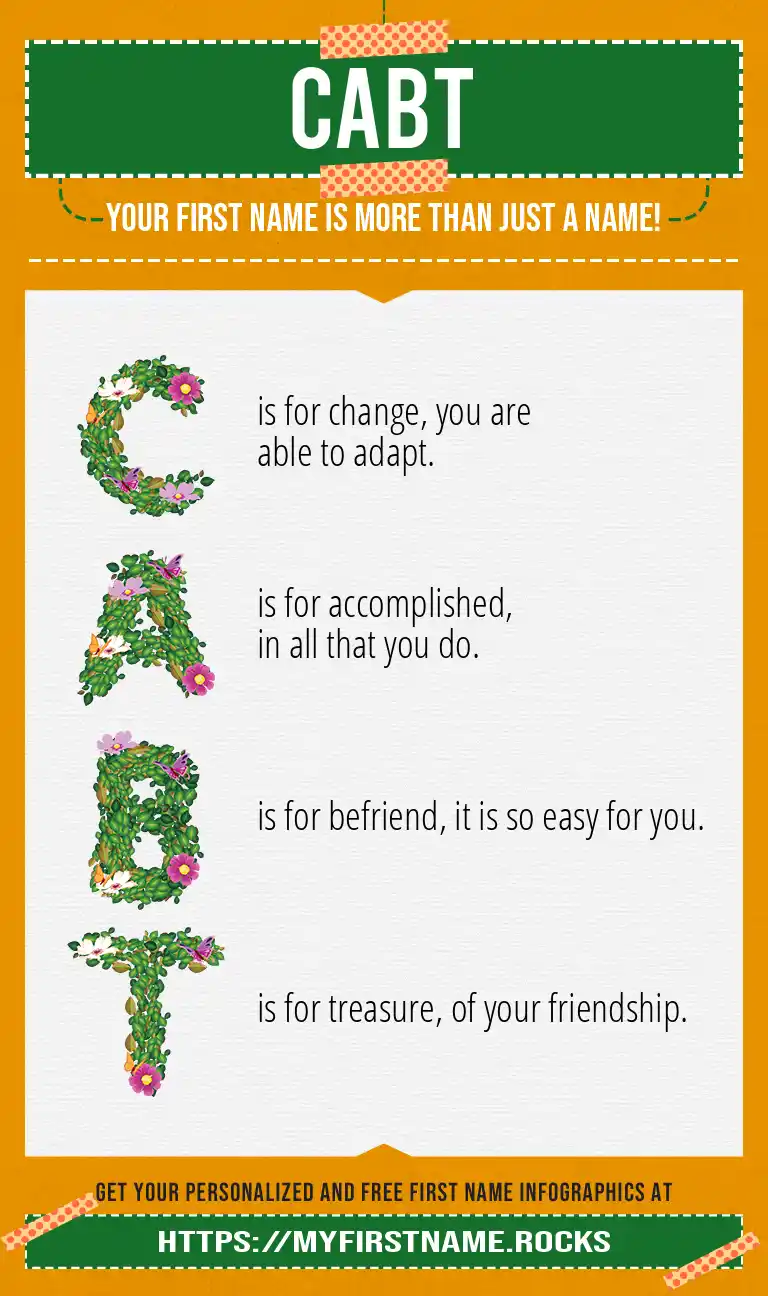 CABT

YOUR FIRST NAME IS MORE THAN JUST A NAME!

C is for change, you are able to adapt.

A is for accomplished, in all that you do.

B is for befriend, it is so easy for you.

T is for treasure, of your friendship.

GET YOUR PERSONALIZED AND FREE FIRST NAME INFOGRAPHICS AT

HTTPS://MYFIRSTNAME.ROCKS