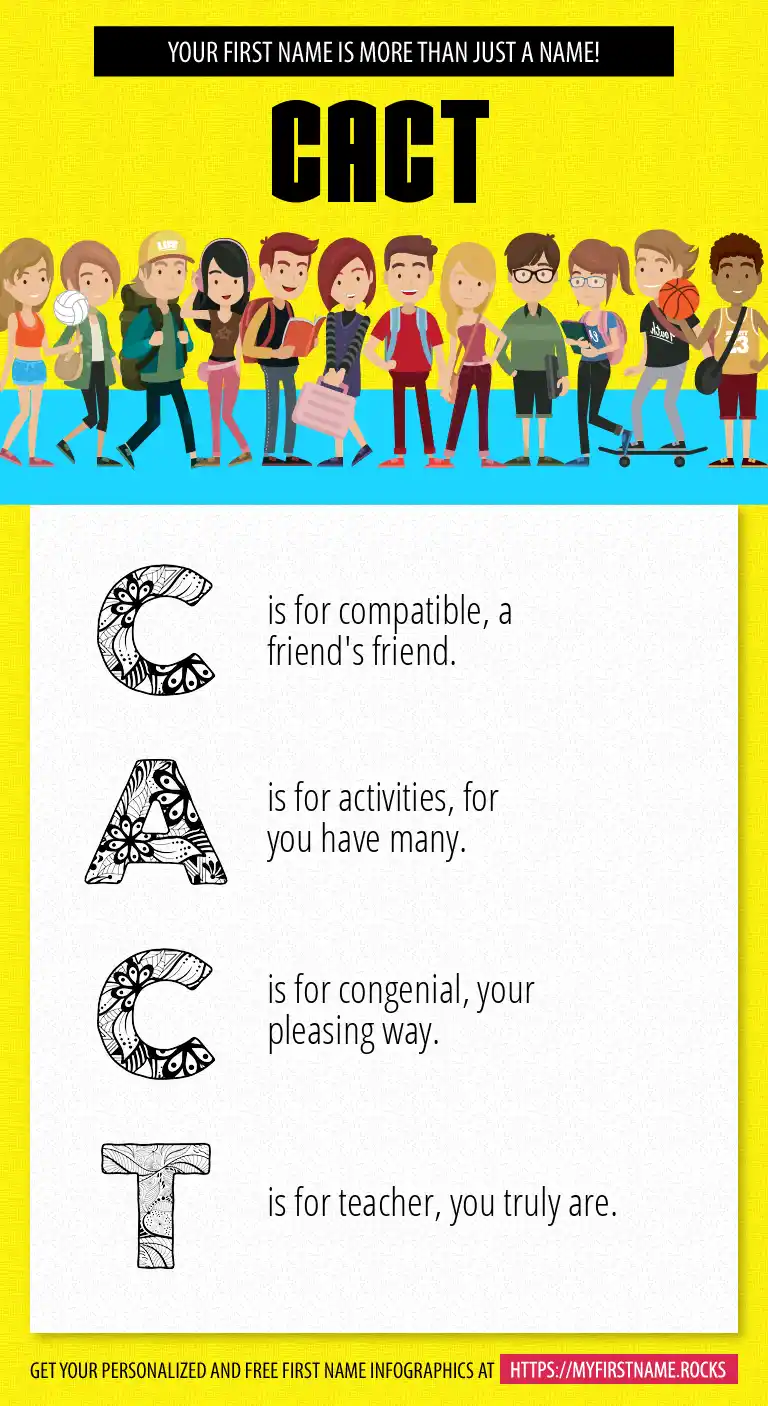 YOUR FIRST NAME IS MORE THAN JUST A NAME!

CACT

C is for compatible, a friend's friend.

A is for activities, for you have many.

C is for congenial, your pleasing way.

T is for teacher, you truly are.

GET YOUR PERSONALIZED AND FREE FIRST NAME INFOGRAPHICS AT HTTPS://MYFIRSTNAME.ROCKS