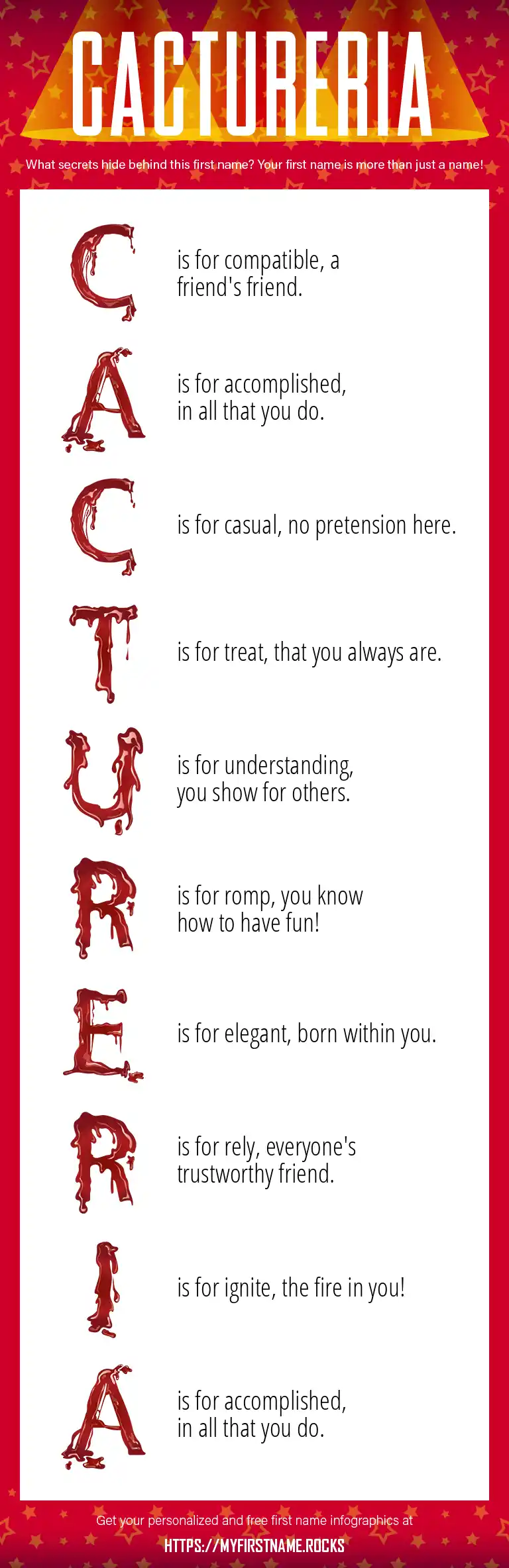 CACTURERIA

What secrets hide behind this first name? Your first name is more than just a name!

C is for compatible, a friend's friend.

A is for accomplished, in all that you do.

C is for casual, no pretension here.

T is for treat, that you always are.

U is for understanding, you show for others.

R is for romp, you know how to have fun!

E is for elegant, born within you.

R is for rely, everyone's trustworthy friend.

I is for ignite, the fire in you!

A is for accomplished, in all that you do.

Get your personalized and free first name infographics at

HTTPS://MYFIRSTNAME.ROCKS