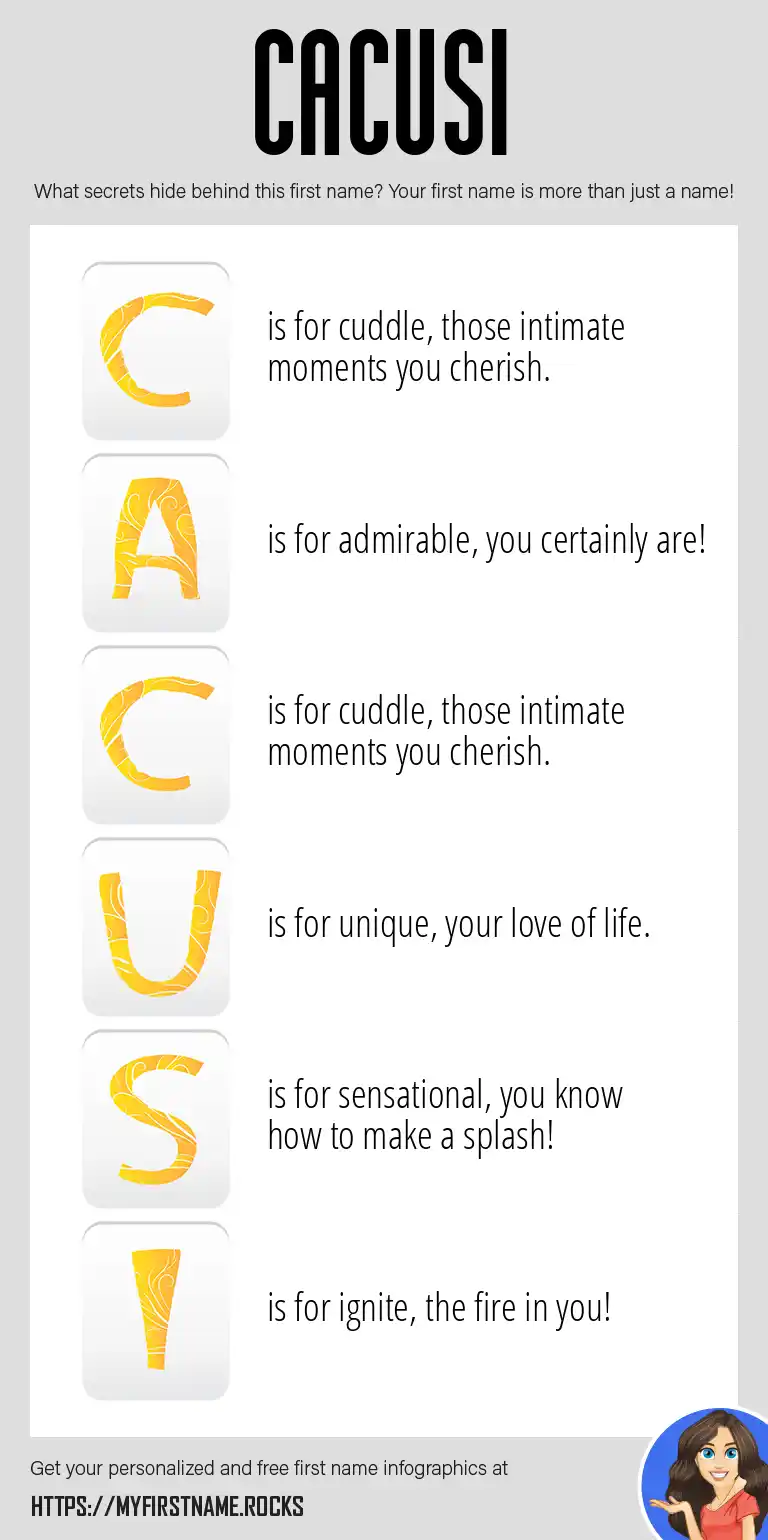 CACUSI

What secrets hide behind this first name? Your first name is more than just a name!

C is for cuddle, those intimate moments you cherish.

A is for admirable, you certainly are!

C is for cuddle, those intimate moments you cherish.

U is for unique, your love of life.

S is for sensational, you know how to make a splash!

I is for ignite, the fire in you!

Get your personalized and free first name infographics at

HTTPS://MYFIRSTNAME.ROCKS