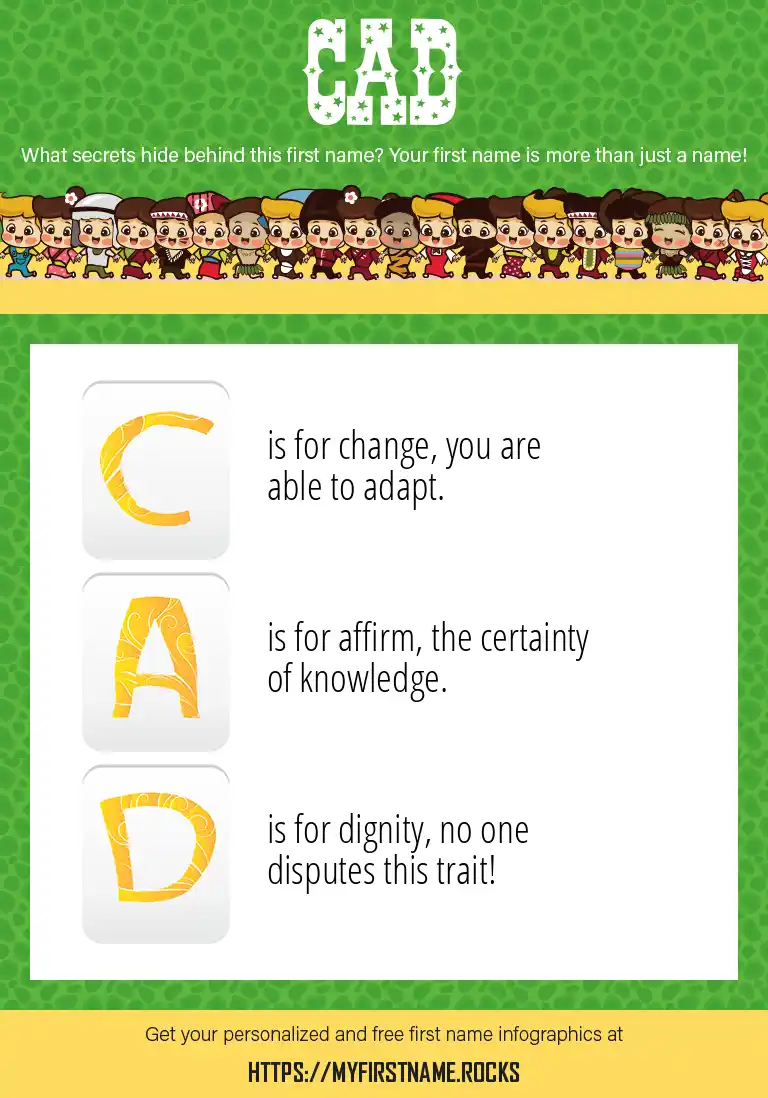 CAD

What secrets hide behind this first name? Your first name is more than just a name!

C

is for change, you are able to adapt.

A

is for affirm, the certainty of knowledge.

D

is for dignity, no one disputes this trait!

Get your personalized and free first name infographics at

HTTPS://MYFIRSTNAME.ROCKS