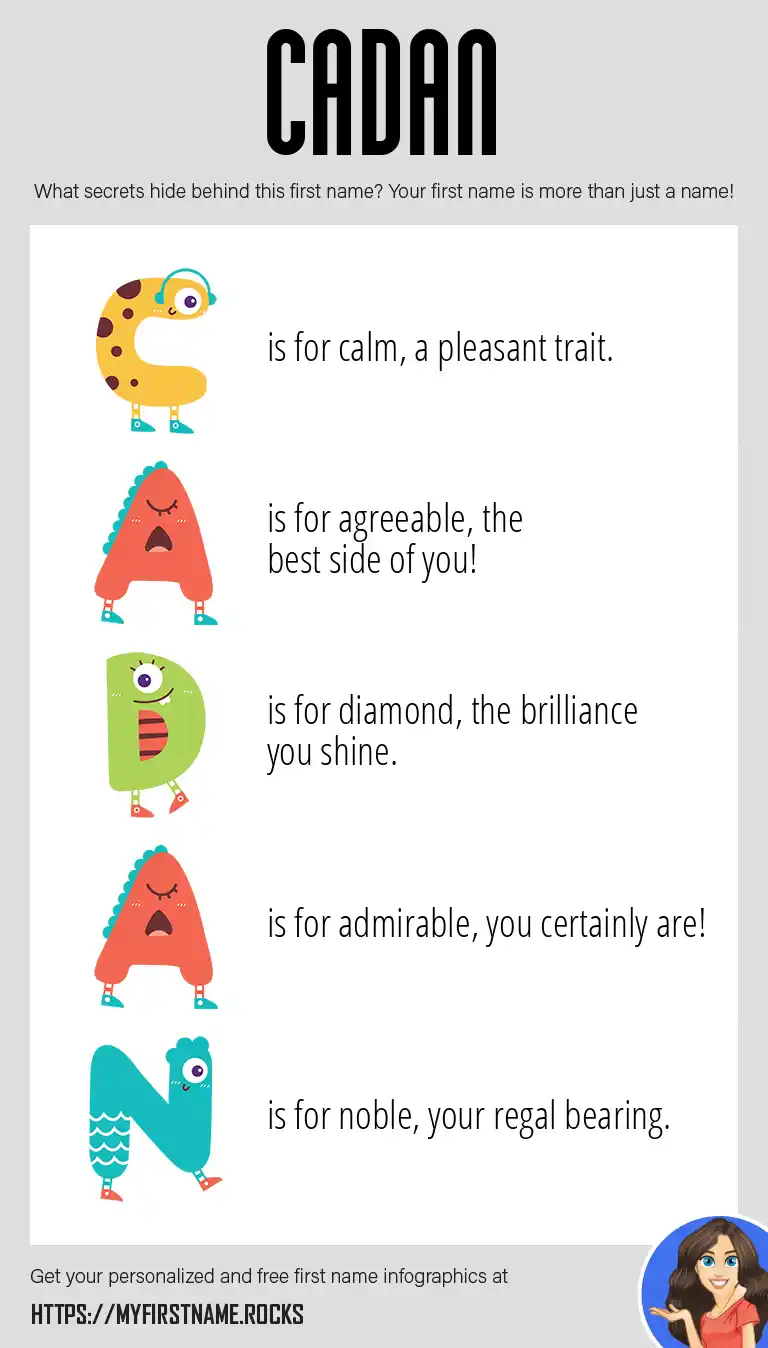 CADAN

What secrets hide behind this first name? Your first name is more than just a name!

C is for calm, a pleasant trait.

A is for agreeable, the best side of you!

D is for diamond, the brilliance you shine.

A is for admirable, you certainly are!

N is for noble, your regal bearing.

Get your personalized and free first name infographics at

HTTPS://MYFIRSTNAME.ROCKS