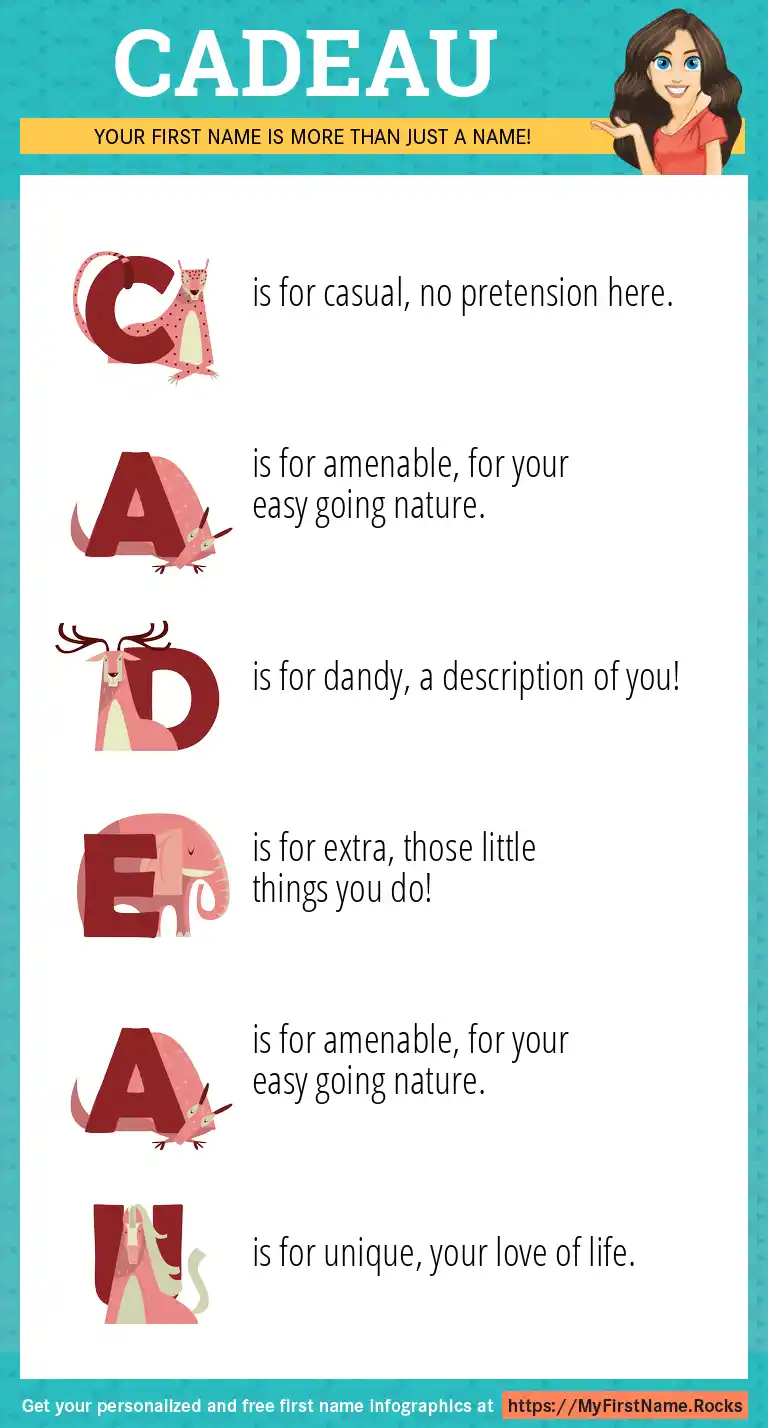 CADEAU

YOUR FIRST NAME IS MORE THAN JUST A NAME!

C is for casual, no pretension here.

A is for amenable, for your easy going nature.

D is for dandy, a description of you!

E is for extra, those little things you do!

A is for amenable, for your easy going nature.

U is for unique, your love of life.

Get your personalized and free first name infographics at https://MyFirstName.Rocks