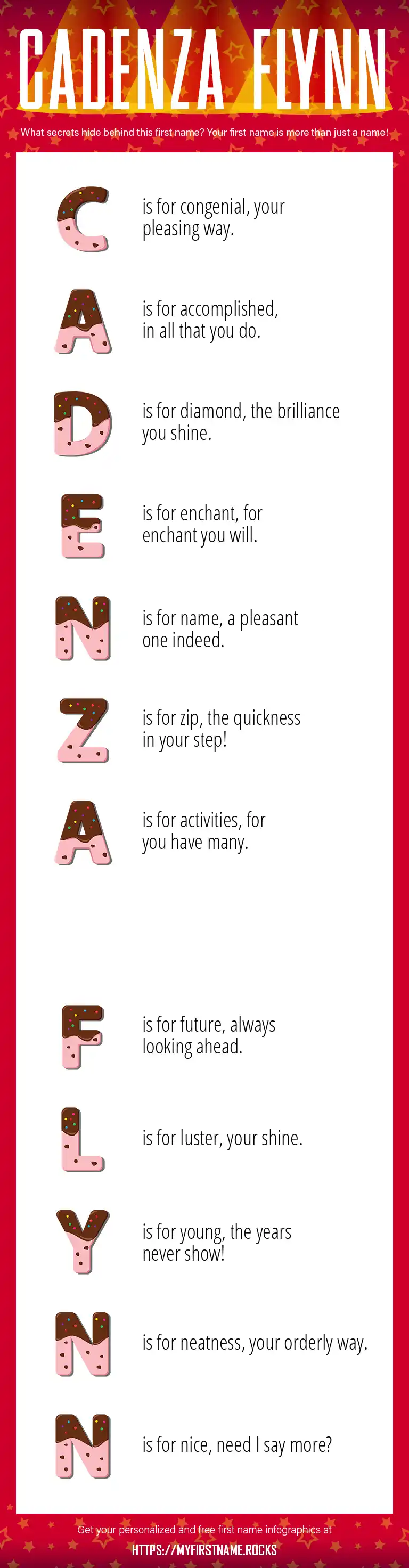 CADENZA FLYNN

What secrets hide behind this first name? Your first name is more than just a name!

C is for congenial, your pleasing way.

A is for accomplished, in all that you do.

D is for diamond, the brilliance you shine.

E is for enchant, for enchant you will.

N is for name, a pleasant one indeed.

Z is for zip, the quickness in your step!

A is for activities, for you have many.

F is for future, always looking ahead.

L is for luster, your shine.

Y is for young, the years never show!

N is for neatness, your orderly way.

N is for nice, need I say more?

Get your personalized and free first name infographics at

HTTPS://MYFIRSTNAME.ROCKS