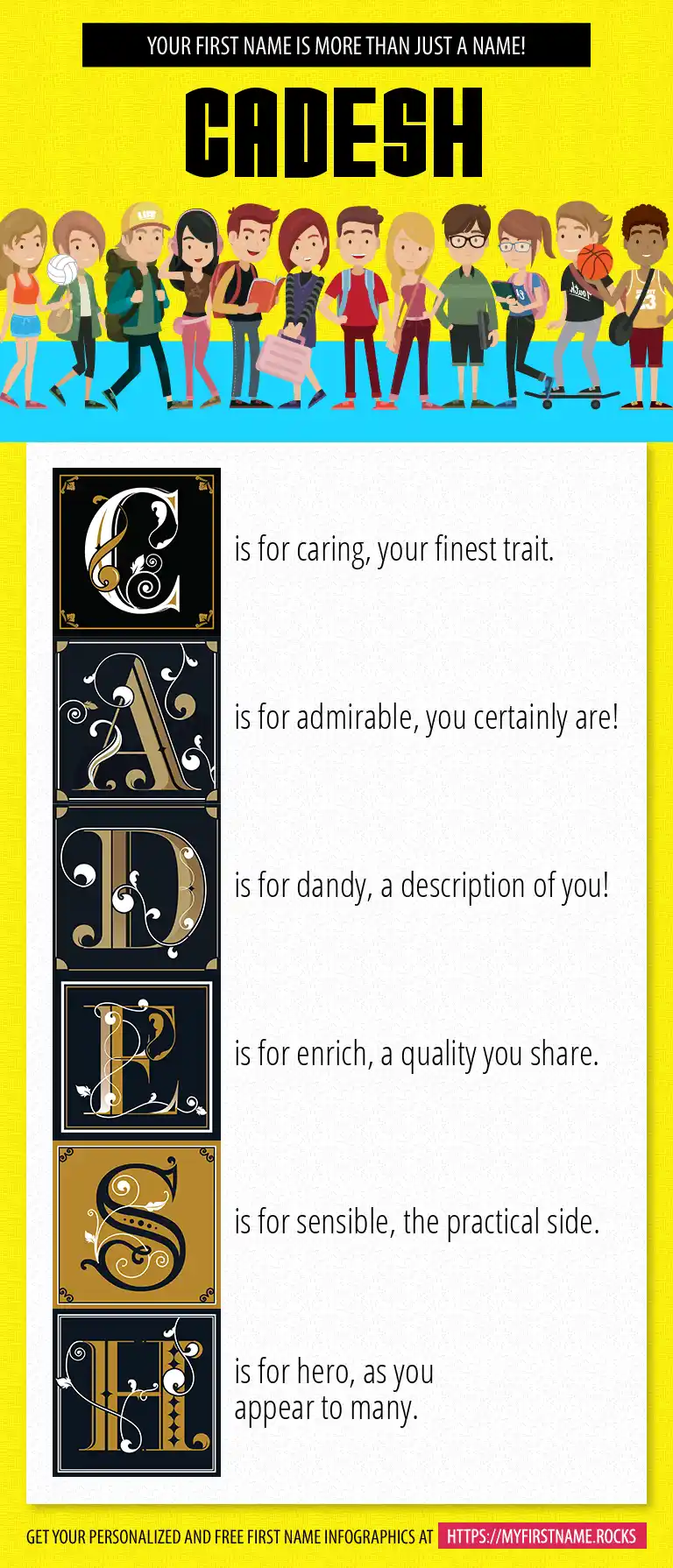 YOUR FIRST NAME IS MORE THAN JUST A NAME!

CADESH

C is for caring, your finest trait.

A is for admirable, you certainly are!

D is for dandy, a description of you!

E is for enrich, a quality you share.

S is for sensible, the practical side.

H is for hero, as you appear to many.

GET YOUR PERSONALIZED AND FREE FIRST NAME INFOGRAPHICS AT HTTPS://MYFIRSTNAME.ROCKS