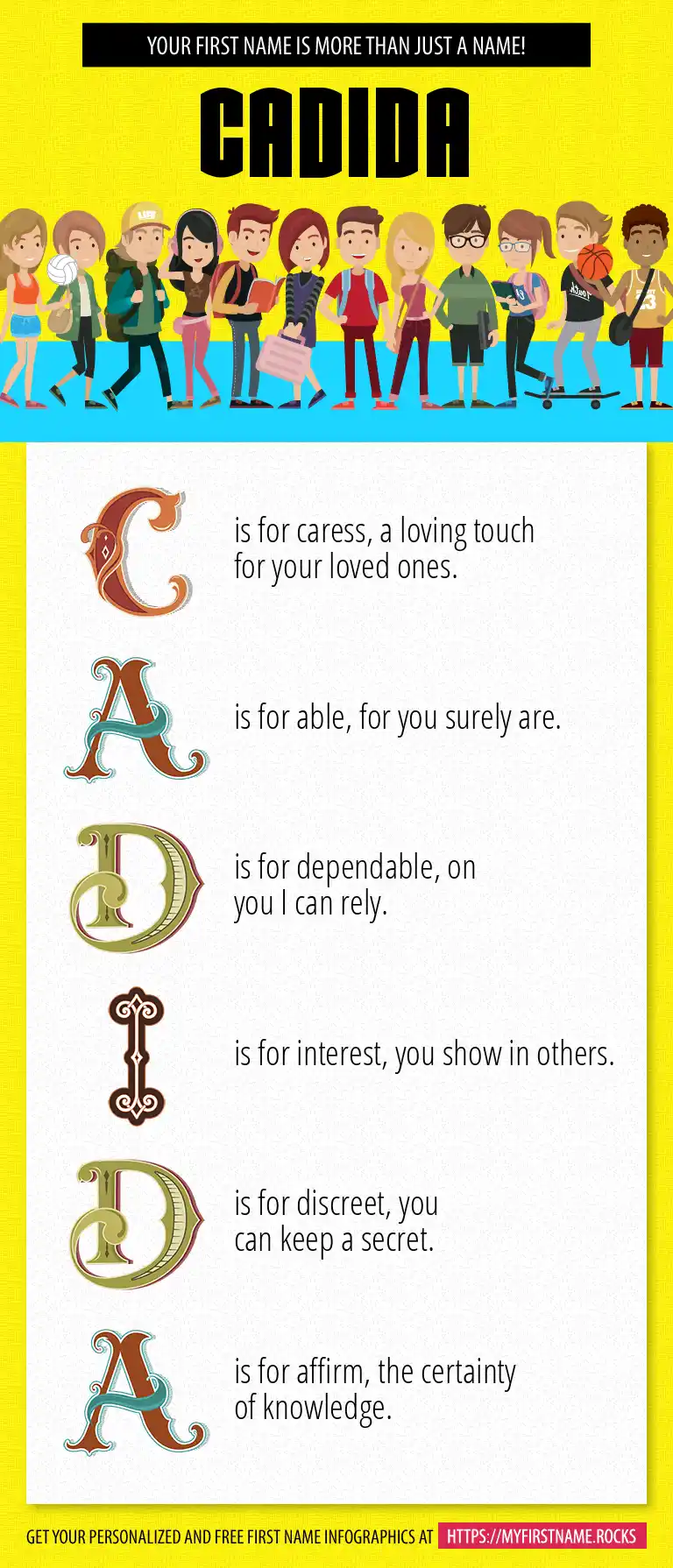 YOUR FIRST NAME IS MORE THAN JUST A NAME!

CADIDA

C is for caress, a loving touch for your loved ones.

A is for able, for you surely are.

D is for dependable, on you I can rely.

I is for interest, you show in others.

D is for discreet, you can keep a secret.

A is for affirm, the certainty of knowledge.

GET YOUR PERSONALIZED AND FREE FIRST NAME INFOGRAPHICS AT HTTPS://MYFIRSTNAME.ROCKS