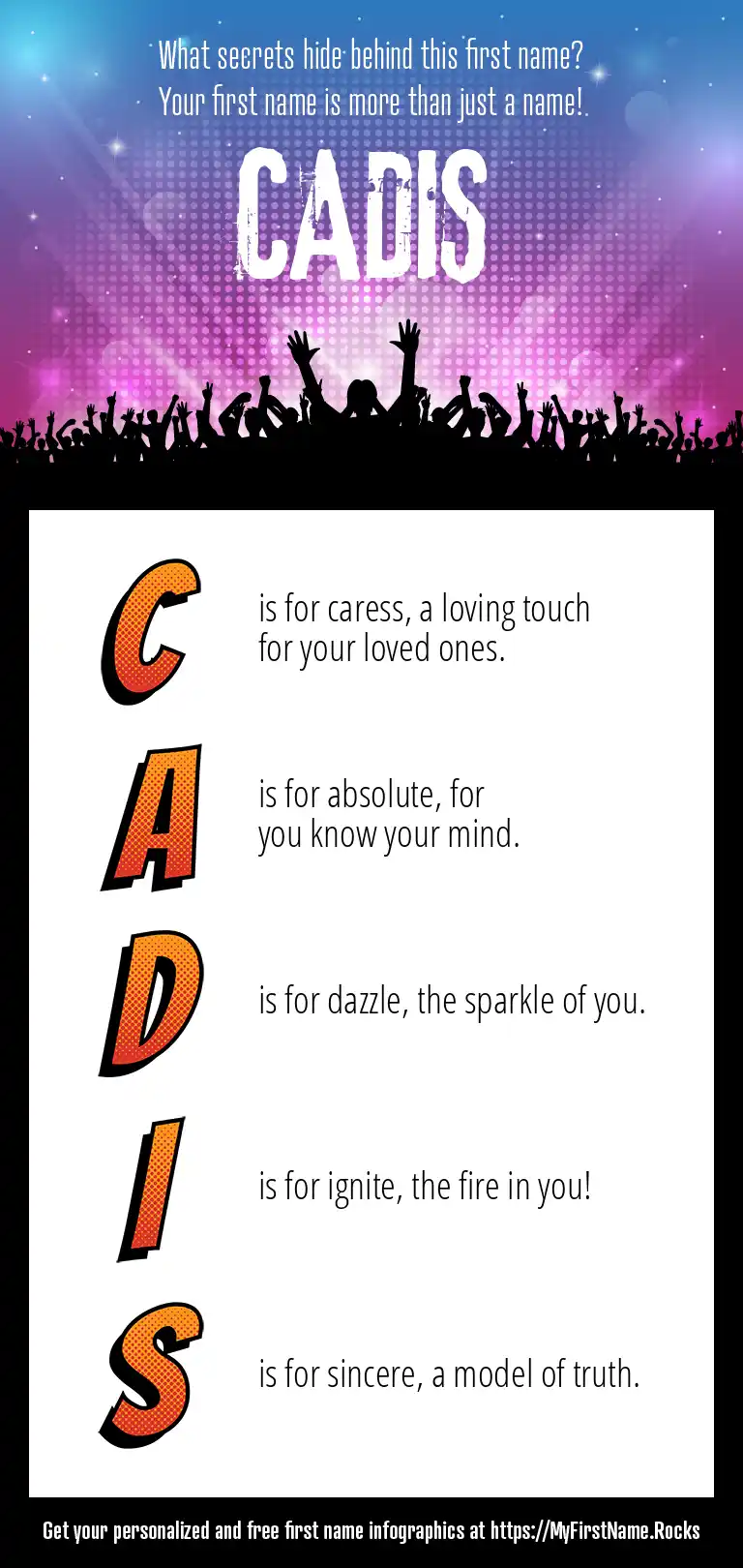 What secrets hide behind this first name?
Your first name is more than just a name!

CADIS

C is for caress, a loving touch for your loved ones.

A is for absolute, for you know your mind.

D is for dazzle, the sparkle of you.

I is for ignite, the fire in you!

S is for sincere, a model of truth.

Get your personalized and free first name infographics at https://MyFirstName.Rocks