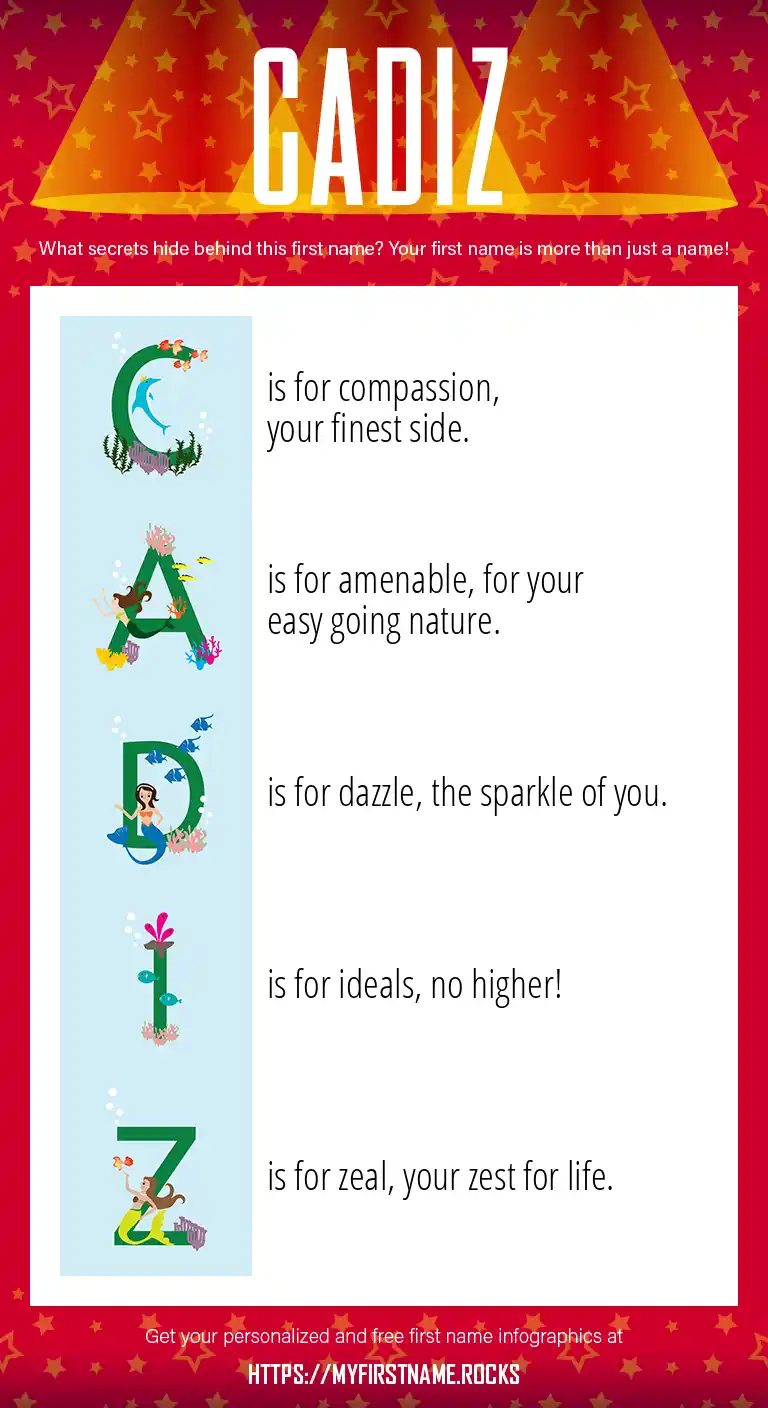 CADIZ

What secrets hide behind this first name? Your first name is more than just a name!

C is for compassion, your finest side.

A is for amenable, for your easy going nature.

D is for dazzle, the sparkle of you.

I is for ideals, no higher!

Z is for zeal, your zest for life.

Get your personalized and free first name infographics at

HTTPS://MYFIRSTNAME.ROCKS