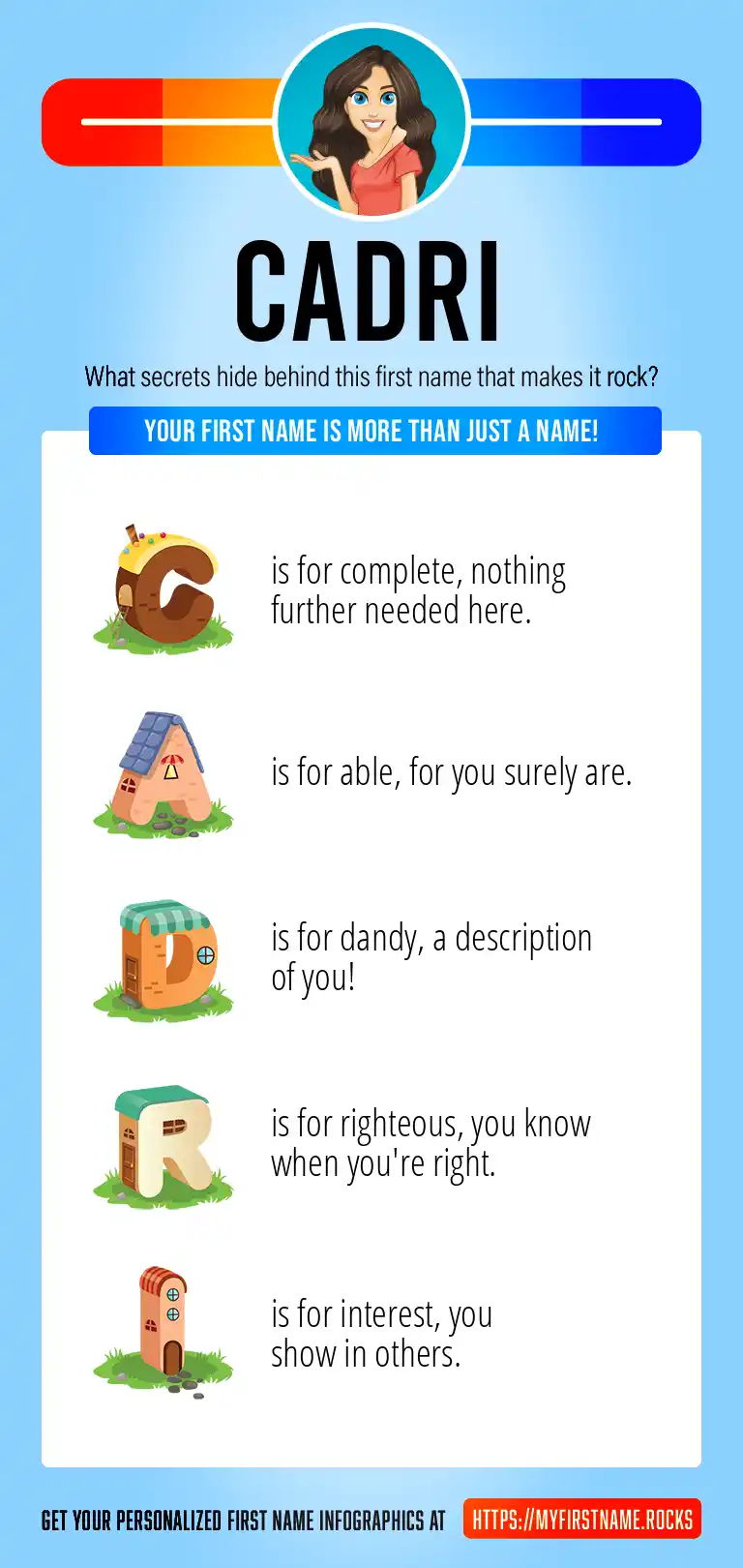 CADRI

What secrets hide behind this first name that makes it rock?

YOUR FIRST NAME IS MORE THAN JUST A NAME!

C is for complete, nothing further needed here.

A is for able, for you surely are.

D is for dandy, a description of you!

R is for righteous, you know when you're right.

I is for interest, you show in others.

GET YOUR PERSONALIZED FIRST NAME INFOGRAPHICS AT HTTPS://MYFIRSTNAME.ROCKS