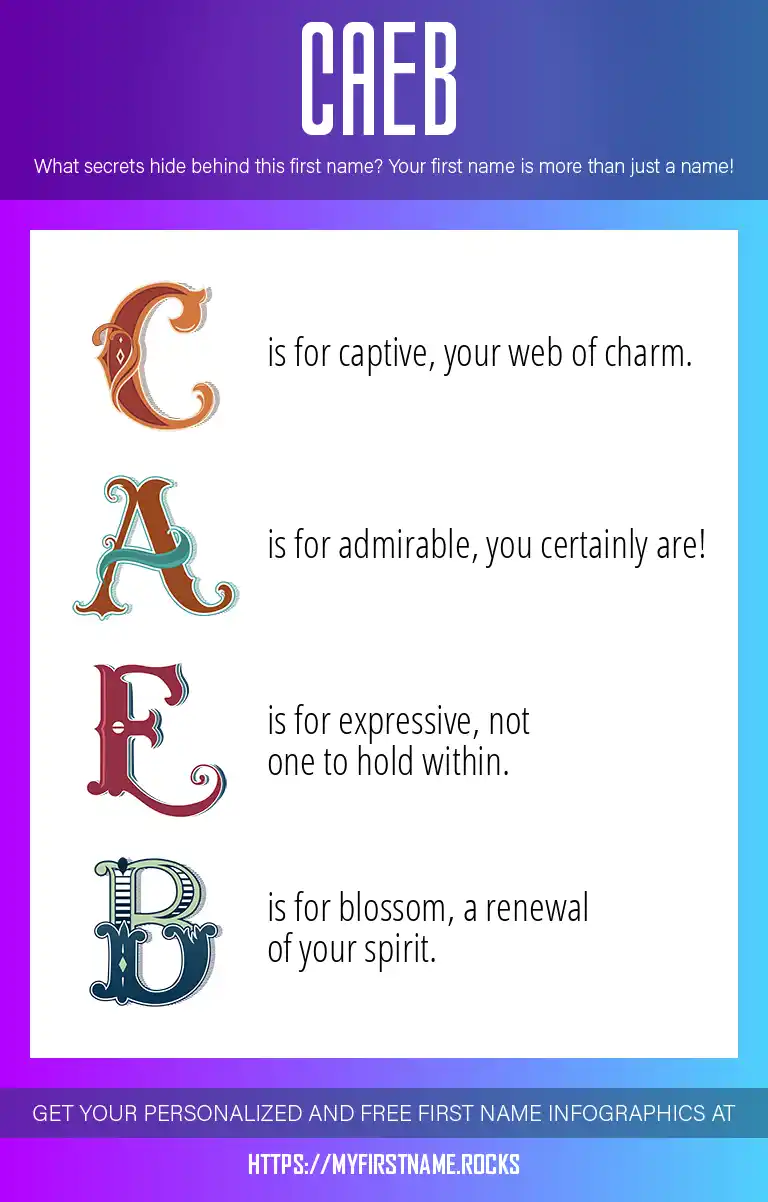 CAEB

What secrets hide behind this first name? Your first name is more than just a name!

C is for captive, your web of charm.

A is for admirable, you certainly are!

E is for expressive, not one to hold within.

B is for blossom, a renewal of your spirit.

GET YOUR PERSONALIZED AND FREE FIRST NAME INFOGRAPHICS AT

HTTPS://MYFIRSTNAME.ROCKS