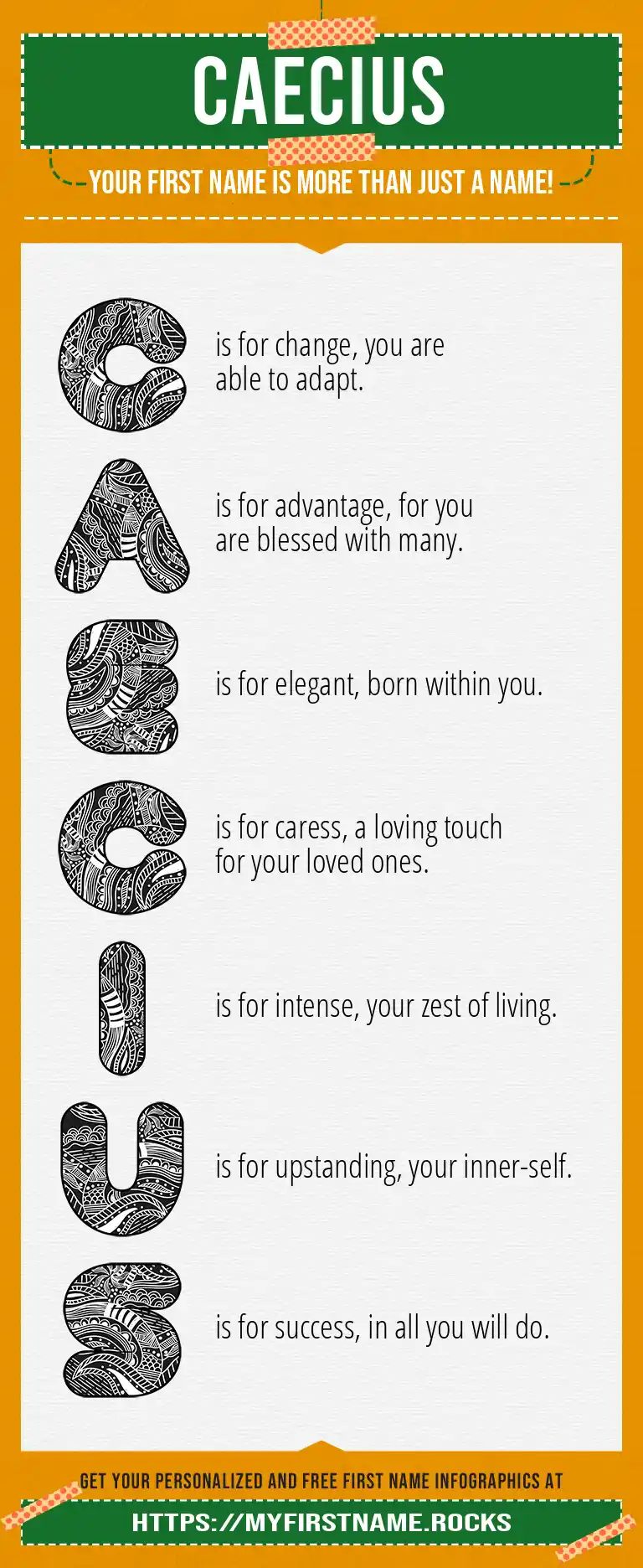 CAECIUS

YOUR FIRST NAME IS MORE THAN JUST A NAME!

C is for change, you are able to adapt.

A is for advantage, for you are blessed with many.

E is for elegant, born within you.

C is for caress, a loving touch for your loved ones.

I is for intense, your zest of living.

U is for upstanding, your inner-self.

S is for success, in all you will do.

GET YOUR PERSONALIZED AND FREE FIRST NAME INFOGRAPHICS AT

HTTPS://MYFIRSTNAME.ROCKS