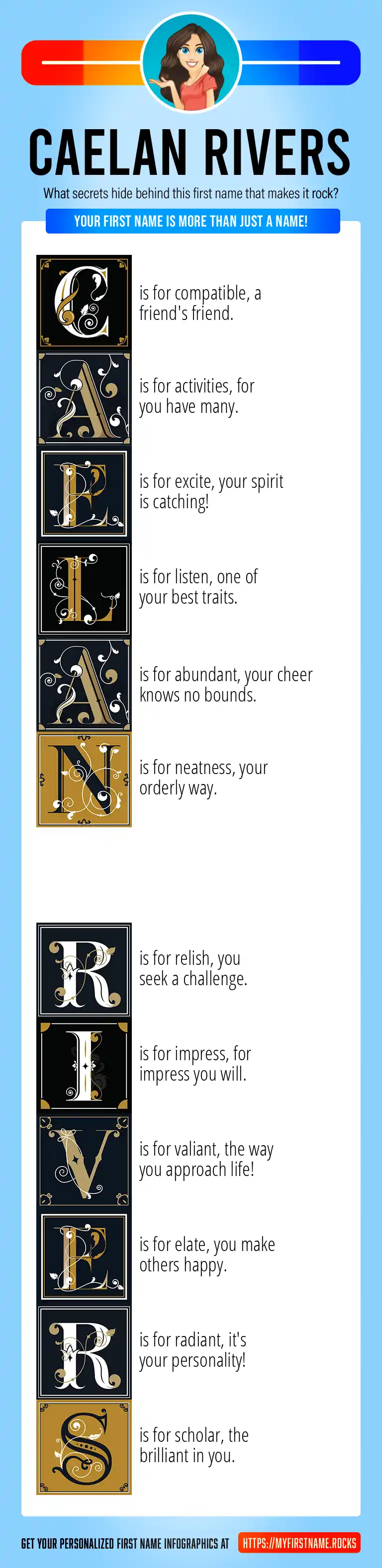 CAELAN RIVERS

What secrets hide behind this first name that makes it rock?

YOUR FIRST NAME IS MORE THAN JUST A NAME!

C is for compatible, a friend's friend.

A is for activities, for you have many.

E is for excite, your spirit is catching!

L is for listen, one of your best traits.

A is for abundant, your cheer knows no bounds.

N is for neatness, your orderly way.

R is for relish, you seek a challenge.

I is for impress, for impress you will.

V is for valiant, the way you approach life!

E is for elate, you make others happy.

R is for radiant, it's your personality!

S is for scholar, the brilliant in you.

GET YOUR PERSONALIZED FIRST NAME INFOGRAPHICS AT HTTPS://MYFIRSTNAME.ROCKS