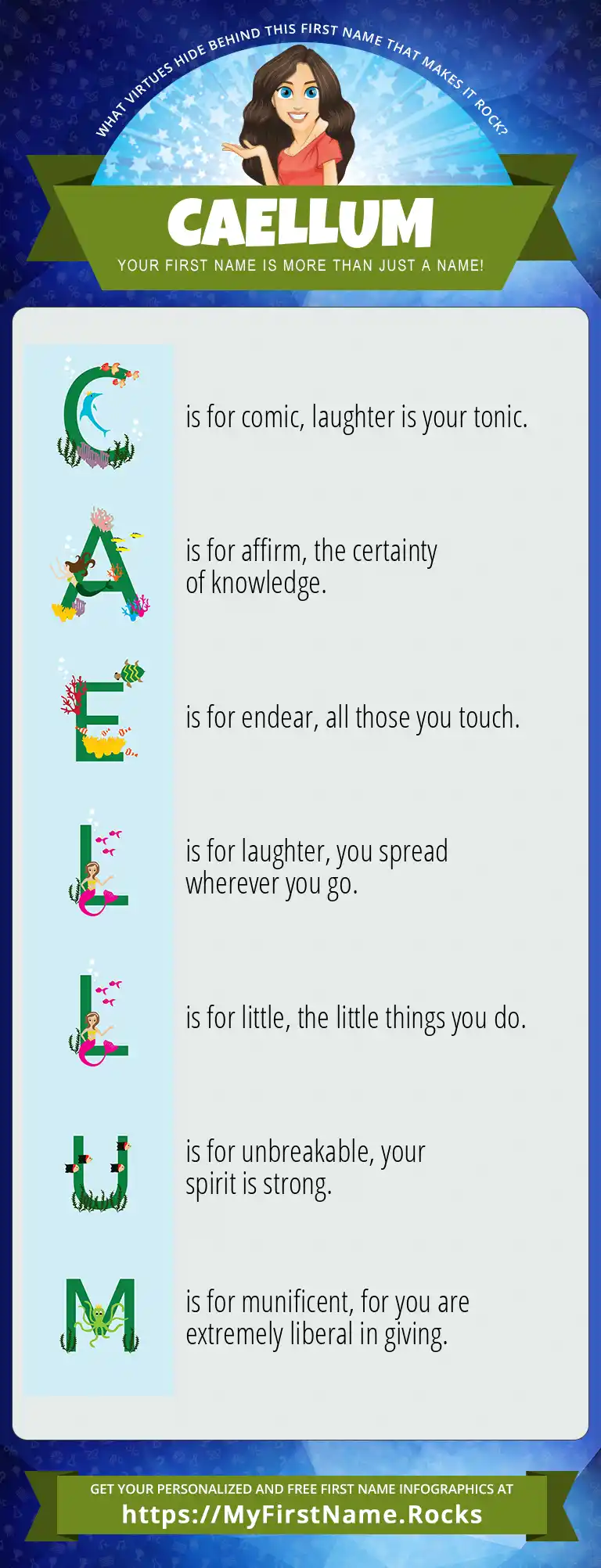 WHAT VIRTUES HIDE BEHIND THIS FIRST NAME THAT MAKES IT ROCK?

CAELLUM

YOUR FIRST NAME IS MORE THAN JUST A NAME!

C is for comic, laughter is your tonic.

A is for affirm, the certainty of knowledge.

E is for endear, all those you touch.

L is for laughter, you spread wherever you go.

L is for little, the little things you do.

U is for unbreakable, your spirit is strong.

M is for munificent, for you are extremely liberal in giving.

GET YOUR PERSONALIZED AND FREE FIRST NAME INFOGRAPHICS AT
https://MyFirstName.Rocks