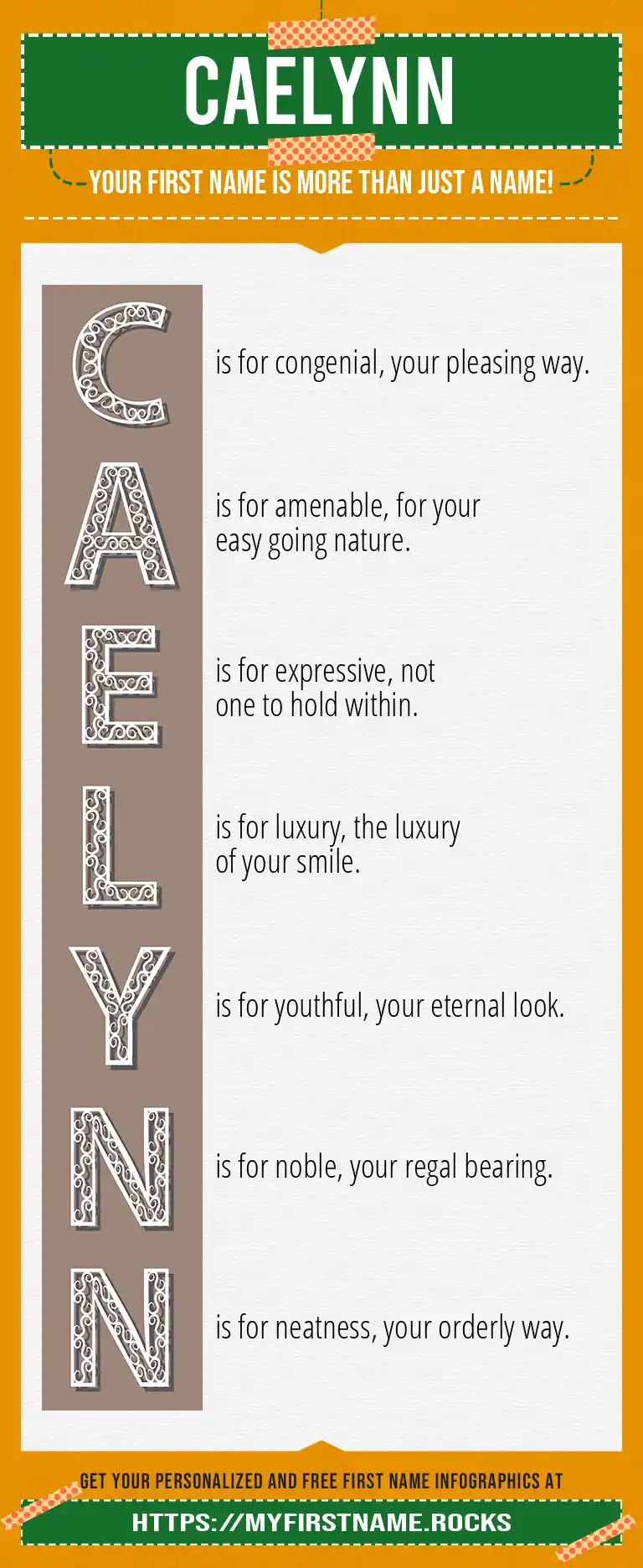 CAELYNN

YOUR FIRST NAME IS MORE THAN JUST A NAME!

C is for congenial, your pleasing way.

A is for amenable, for your easy going nature.

E is for expressive, not one to hold within.

L is for luxury, the luxury of your smile.

Y is for youthful, your eternal look.

N is for noble, your regal bearing.

N is for neatness, your orderly way.

GET YOUR PERSONALIZED AND FREE FIRST NAME INFOGRAPHICS AT

HTTPS://MYFIRSTNAME.ROCKS