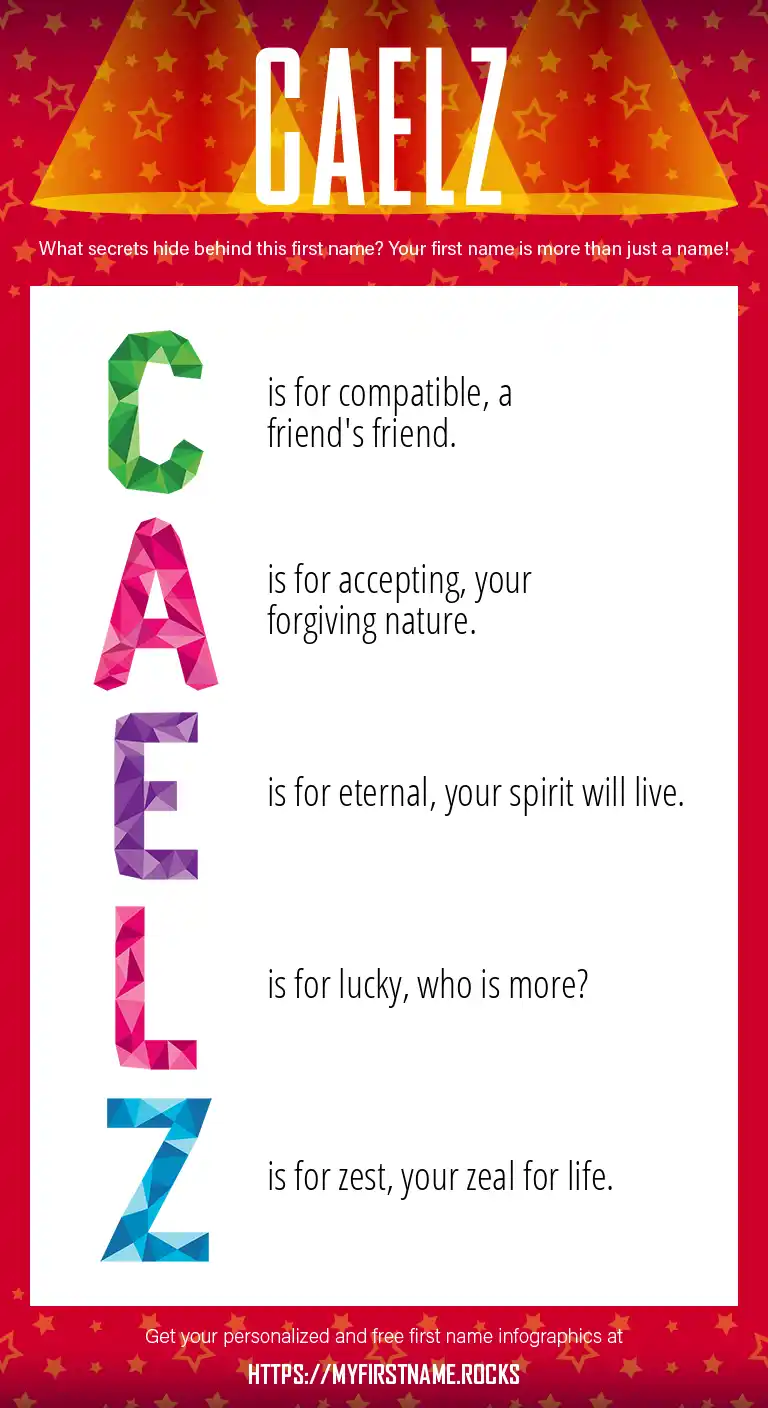 CAELZ

What secrets hide behind this first name? Your first name is more than just a name!

C is for compatible, a friend's friend.

A is for accepting, your forgiving nature.

E is for eternal, your spirit will live.

L is for lucky, who is more?

Z is for zest, your zeal for life.

Get your personalized and free first name infographics at

HTTPS://MYFIRSTNAME.ROCKS