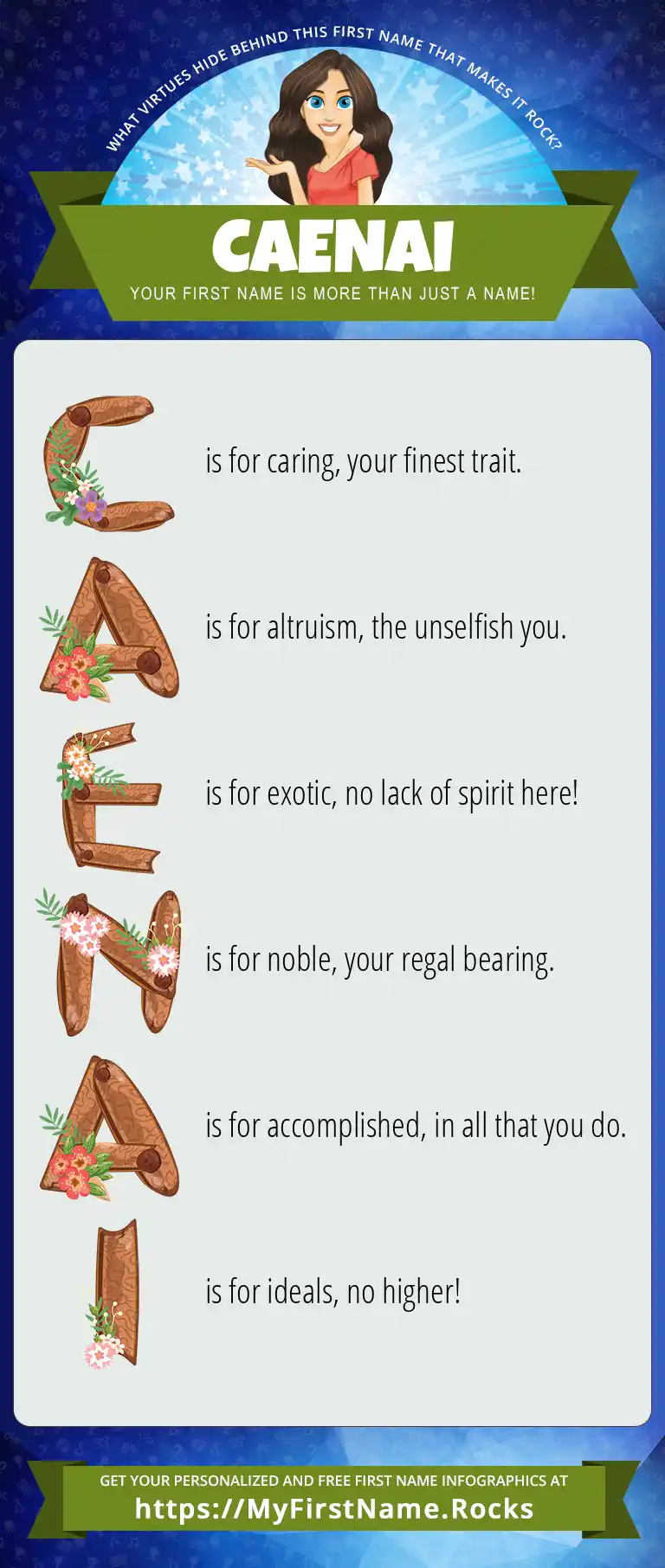 WHAT VIRTUES HIDE BEHIND THIS FIRST NAME THAT MAKES IT ROCK?

CAENAI

YOUR FIRST NAME IS MORE THAN JUST A NAME!

C is for caring, your finest trait.

A is for altruism, the unselfish you.

E is for exotic, no lack of spirit here!

N is for noble, your regal bearing.

A is for accomplished, in all that you do.

I is for ideals, no higher!

GET YOUR PERSONALIZED AND FREE FIRST NAME INFOGRAPHICS AT
https://MyFirstName.Rocks