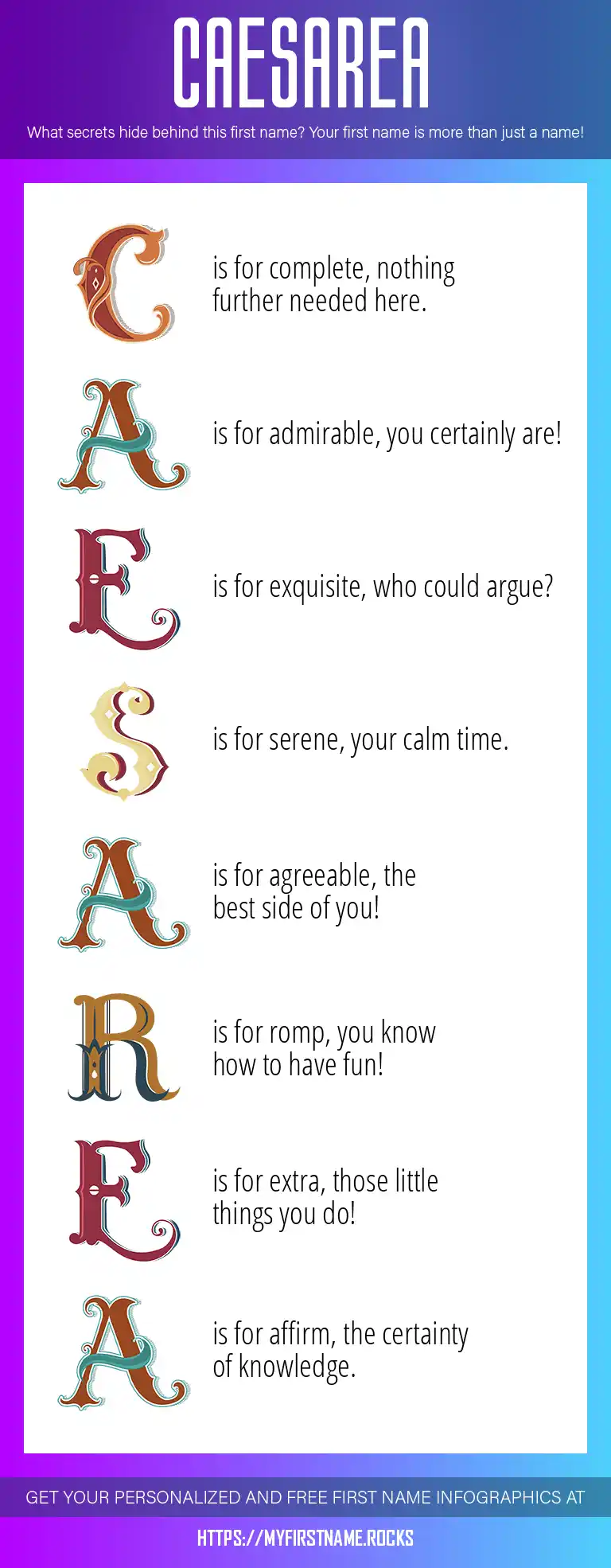 CAESAREA

What secrets hide behind this first name? Your first name is more than just a name!

C is for complete, nothing further needed here.

A is for admirable, you certainly are!

E is for exquisite, who could argue?

S is for serene, your calm time.

A is for agreeable, the best side of you!

R is for romp, you know how to have fun!

E is for extra, those little things you do!

A is for affirm, the certainty of knowledge.

GET YOUR PERSONALIZED AND FREE FIRST NAME INFOGRAPHICS AT

HTTPS://MYFIRSTNAME.ROCKS