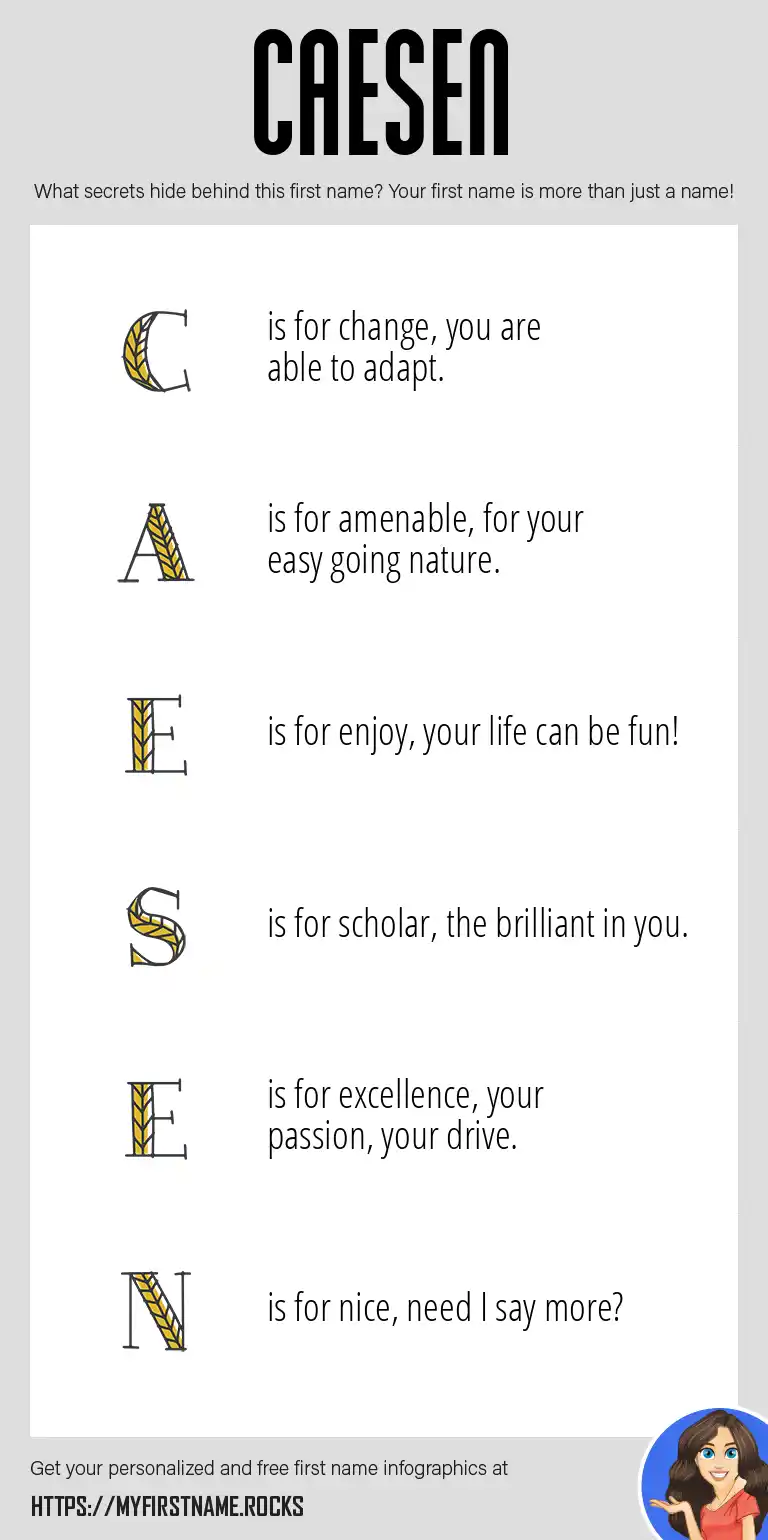 CAESEN

What secrets hide behind this first name? Your first name is more than just a name!

C is for change, you are able to adapt.

A is for amenable, for your easy going nature.

E is for enjoy, your life can be fun!

S is for scholar, the brilliant in you.

E is for excellence, your passion, your drive.

N is for nice, need I say more?

Get your personalized and free first name infographics at

HTTPS://MYFIRSTNAME.ROCKS