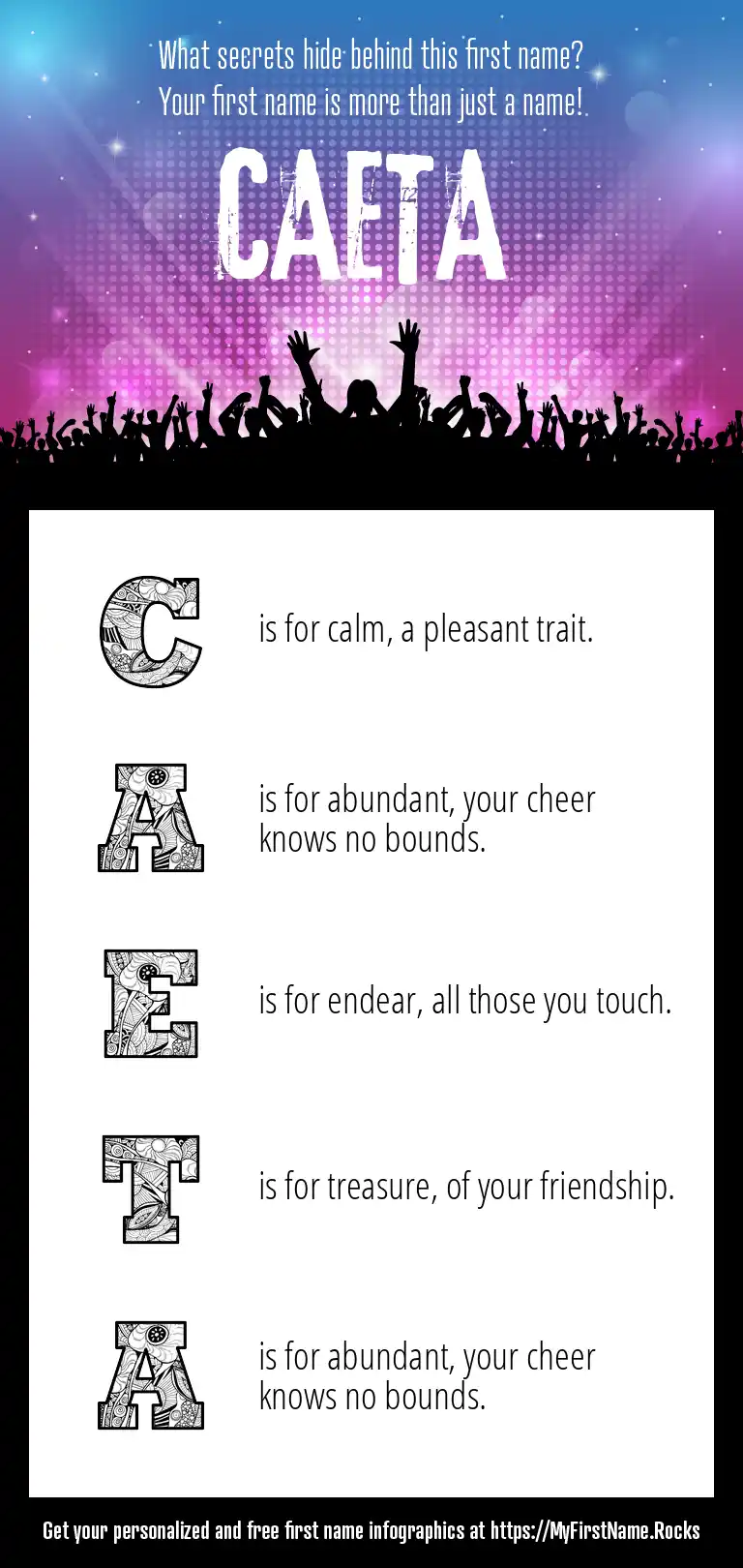 What secrets hide behind this first name?
Your first name is more than just a name!

CAETA

C is for calm, a pleasant trait.

A is for abundant, your cheer knows no bounds.

E is for endear, all those you touch.

T is for treasure, of your friendship.

A is for abundant, your cheer knows no bounds.

Get your personalized and free first name infographics at https://MyFirstName.Rocks