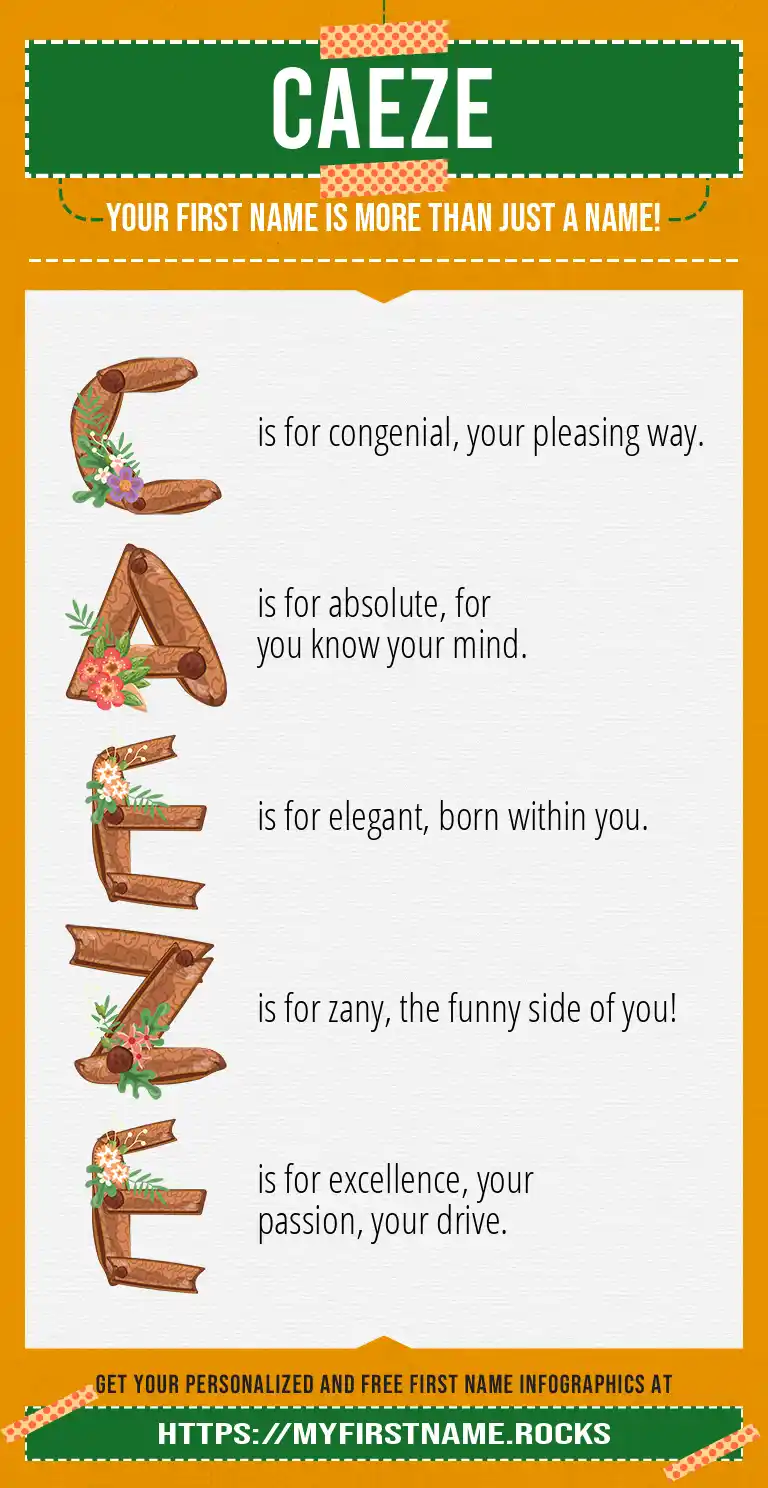 CAEZE

YOUR FIRST NAME IS MORE THAN JUST A NAME!

C is for congenial, your pleasing way.

A is for absolute, for you know your mind.

E is for elegant, born within you.

Z is for zany, the funny side of you!

E is for excellence, your passion, your drive.

GET YOUR PERSONALIZED AND FREE FIRST NAME INFOGRAPHICS AT

HTTPS://MYFIRSTNAME.ROCKS