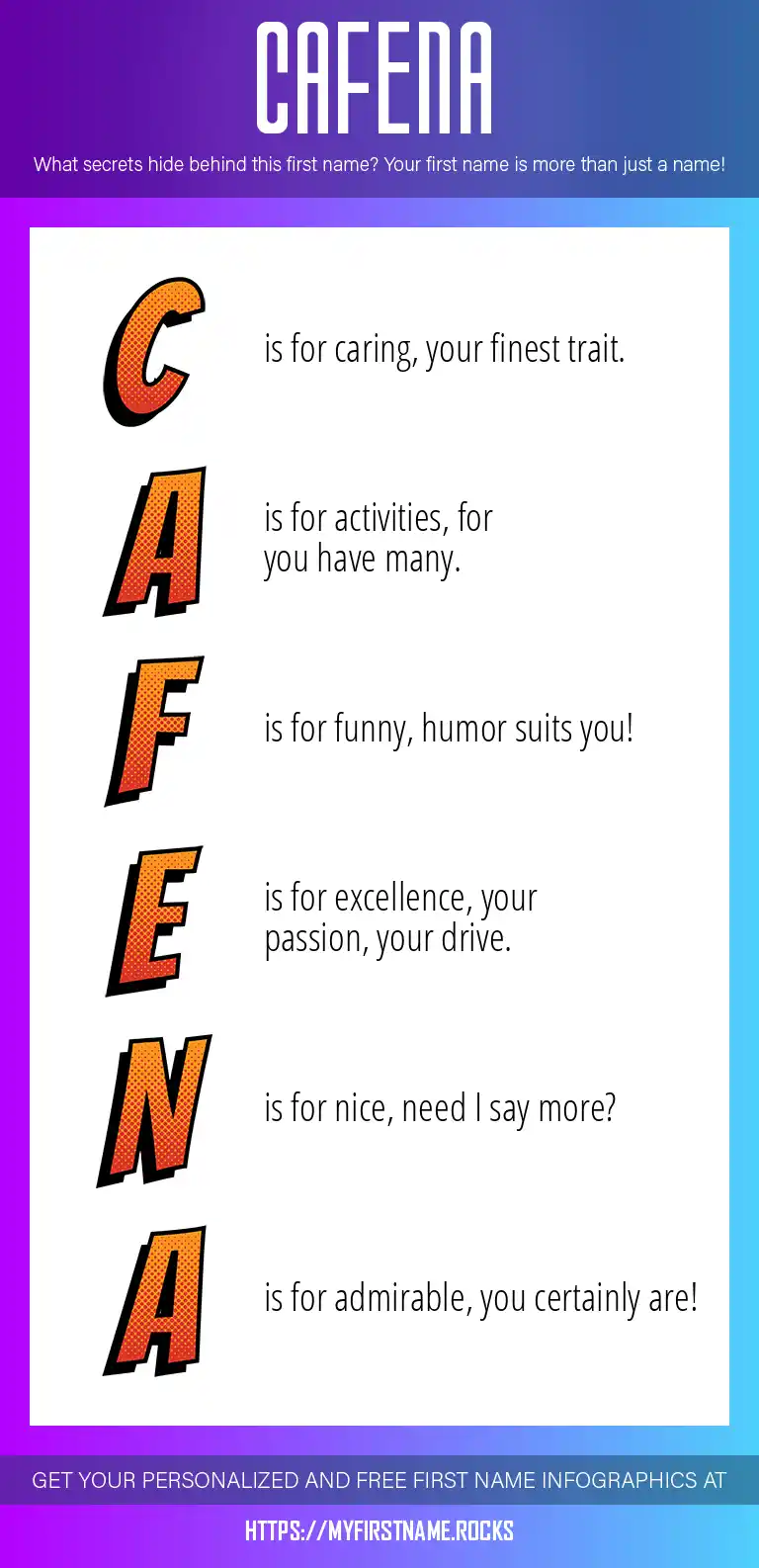 CAFENA

What secrets hide behind this first name? Your first name is more than just a name!

C is for caring, your finest trait.

A is for activities, for you have many.

F is for funny, humor suits you!

E is for excellence, your passion, your drive.

N is for nice, need I say more?

A is for admirable, you certainly are!

GET YOUR PERSONALIZED AND FREE FIRST NAME INFOGRAPHICS AT

HTTPS://MYFIRSTNAME.ROCKS