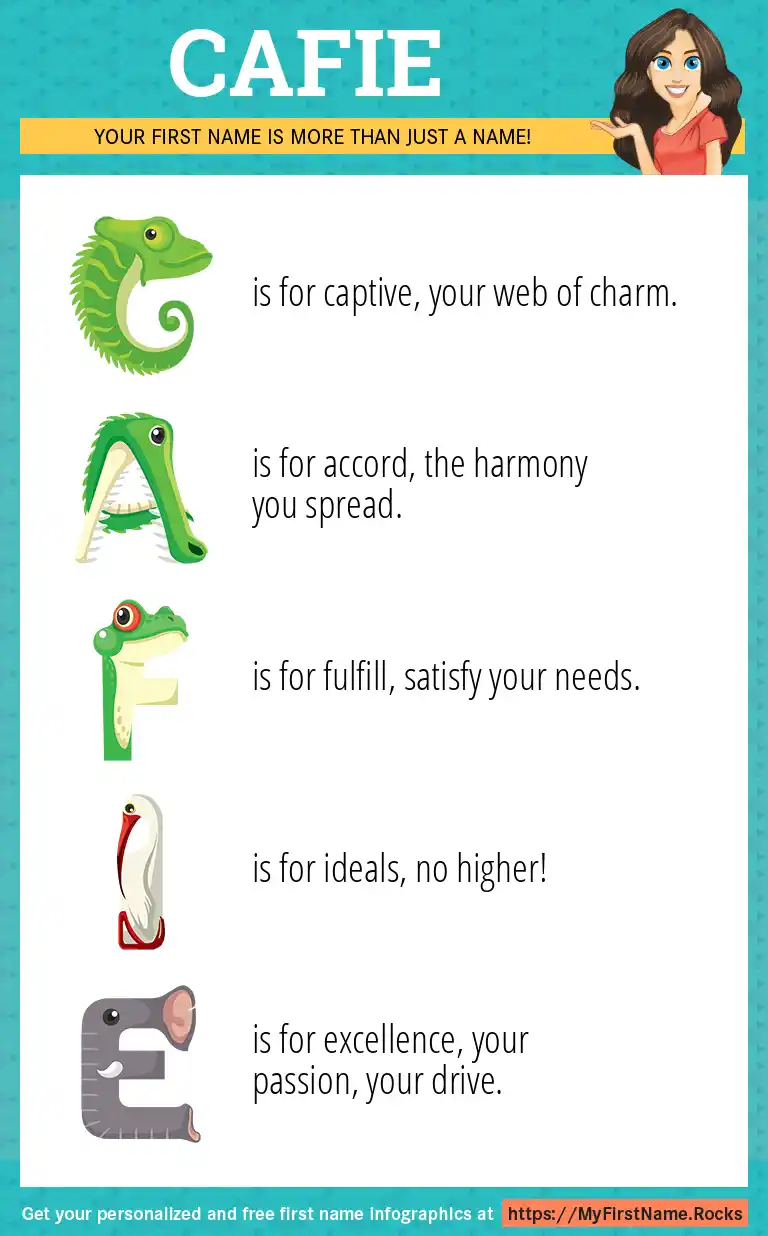 CAFIE

YOUR FIRST NAME IS MORE THAN JUST A NAME!

C is for captive, your web of charm.

A is for accord, the harmony you spread.

F is for fulfill, satisfy your needs.

I is for ideals, no higher!

E is for excellence, your passion, your drive.

Get your personalized and free first name infographics at https://MyFirstName.Rocks