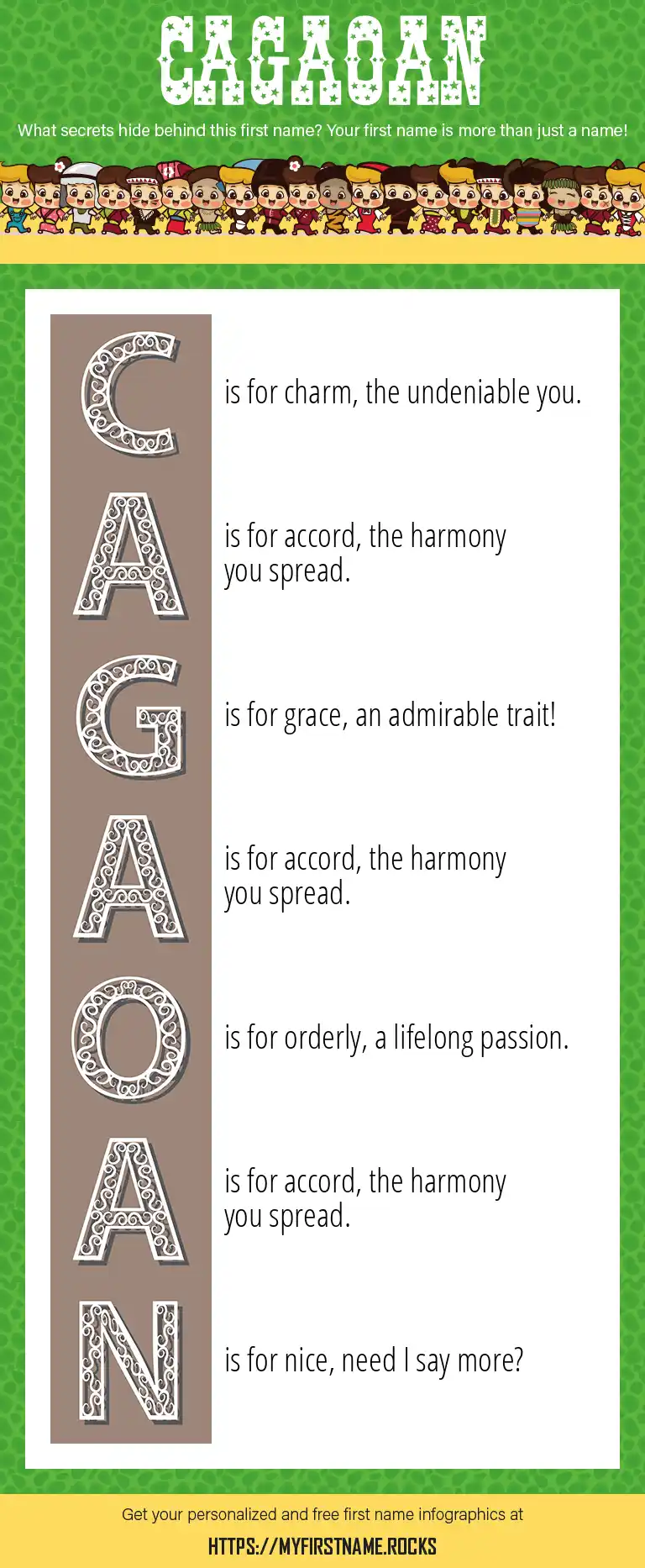 CAGAOAN

What secrets hide behind this first name? Your first name is more than just a name!

C is for charm, the undeniable you.

A is for accord, the harmony you spread.

G is for grace, an admirable trait!

A is for accord, the harmony you spread.

O is for orderly, a lifelong passion.

A is for accord, the harmony you spread.

N is for nice, need I say more?

Get your personalized and free first name infographics at

HTTPS://MYFIRSTNAME.ROCKS