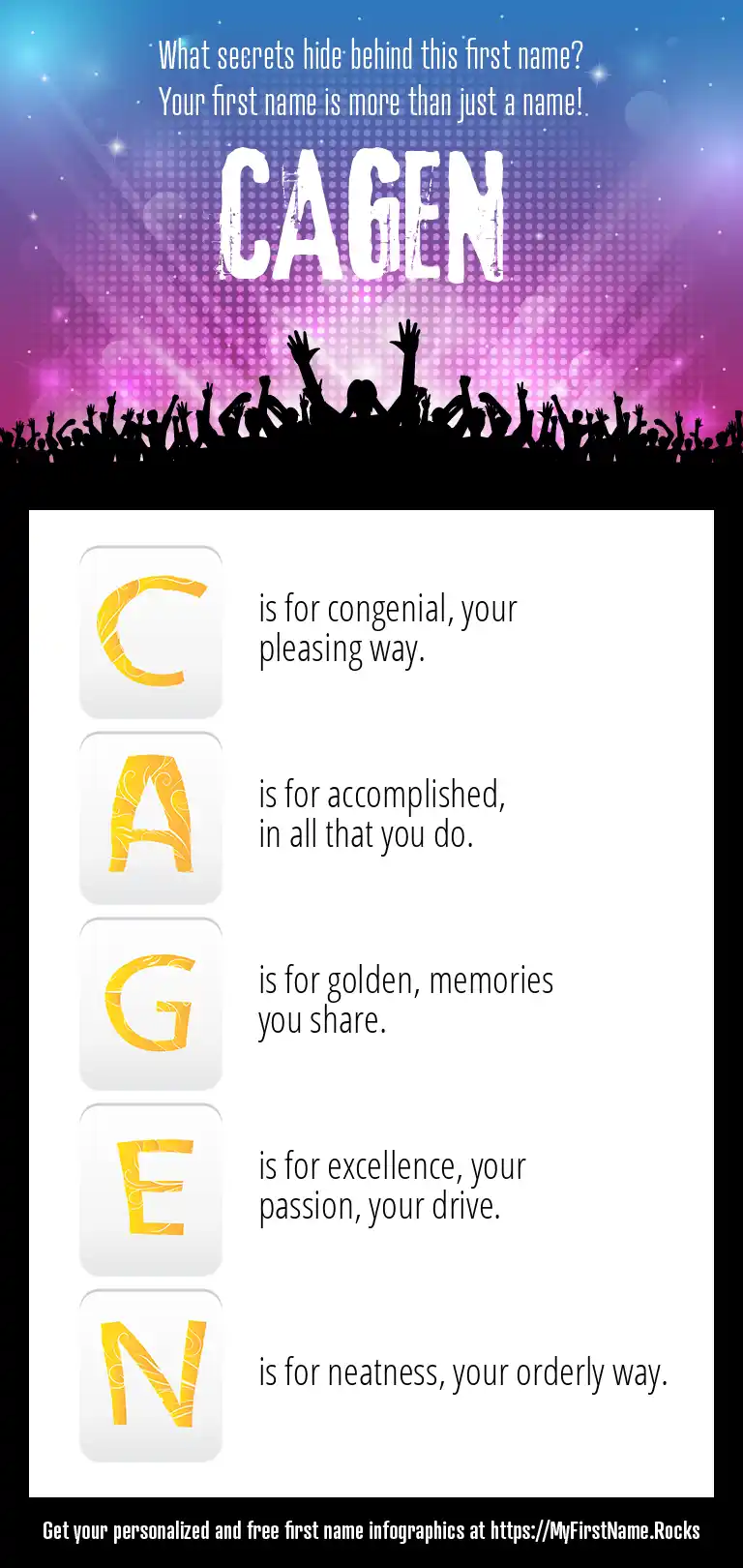 What secrets hide behind this first name?
Your first name is more than just a name!

CAGEN

C is for congenial, your pleasing way.

A is for accomplished, in all that you do.

G is for golden, memories you share.

E is for excellence, your passion, your drive.

N is for neatness, your orderly way.

Get your personalized and free first name infographics at https://MyFirstName.Rocks