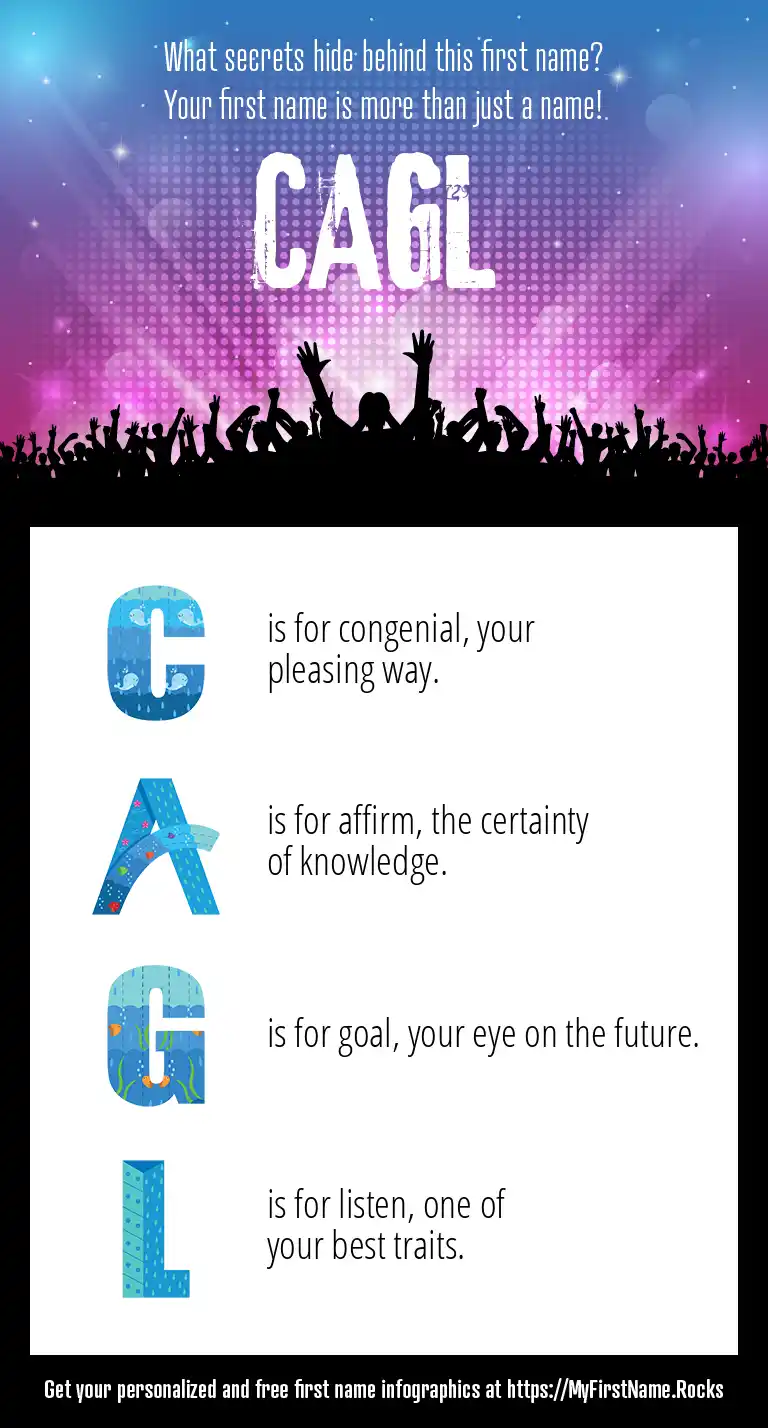 What secrets hide behind this first name?
Your first name is more than just a name!

CAGL

C is for congenial, your pleasing way.

A is for affirm, the certainty of knowledge.

G is for goal, your eye on the future.

L is for listen, one of your best traits.

Get your personalized and free first name infographics at https://MyFirstName.Rocks