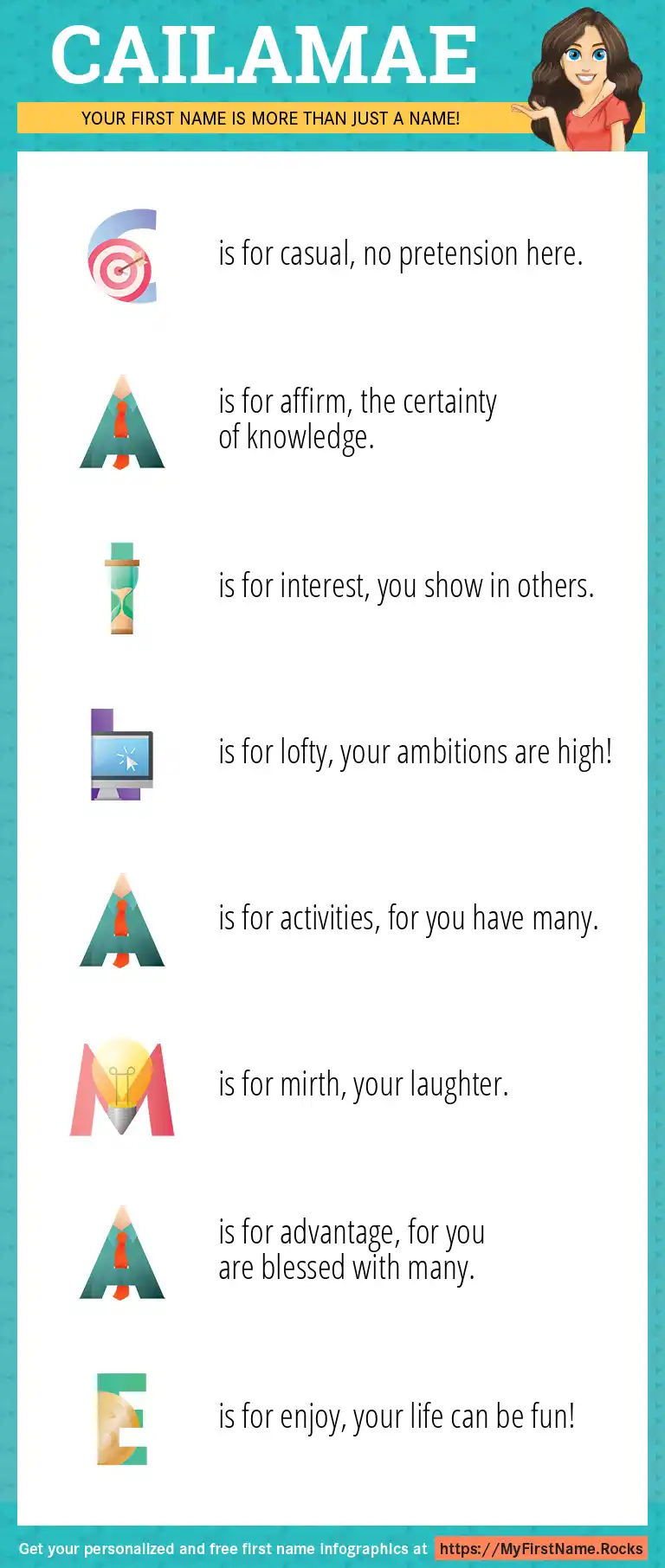 CAILAMAE

YOUR FIRST NAME IS MORE THAN JUST A NAME!

C is for casual, no pretension here.

A is for affirm, the certainty of knowledge.

I is for interest, you show in others.

L is for lofty, your ambitions are high!

A is for activities, for you have many.

M is for mirth, your laughter.

A is for advantage, for you are blessed with many.

E is for enjoy, your life can be fun!

Get your personalized and free first name infographics at https://MyFirstName.Rocks