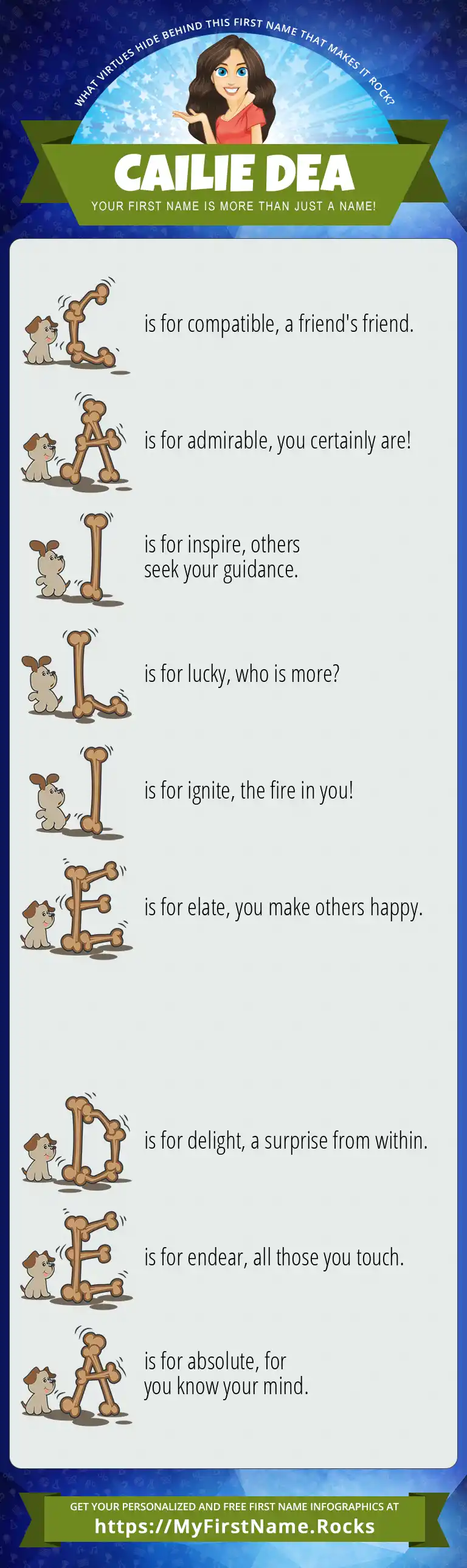 WHAT VIRTUES HIDE BEHIND THIS FIRST NAME THAT MAKES IT ROCK?

CAILIE DEA

YOUR FIRST NAME IS MORE THAN JUST A NAME!

C is for compatible, a friend's friend.

A is for admirable, you certainly are!

I is for inspire, others seek your guidance.

L is for lucky, who is more?

I is for ignite, the fire in you!

E is for elate, you make others happy.

D is for delight, a surprise from within.

E is for endear, all those you touch.

A is for absolute, for you know your mind.

GET YOUR PERSONALIZED AND FREE FIRST NAME INFOGRAPHICS AT

https://MyFirstName.Rocks