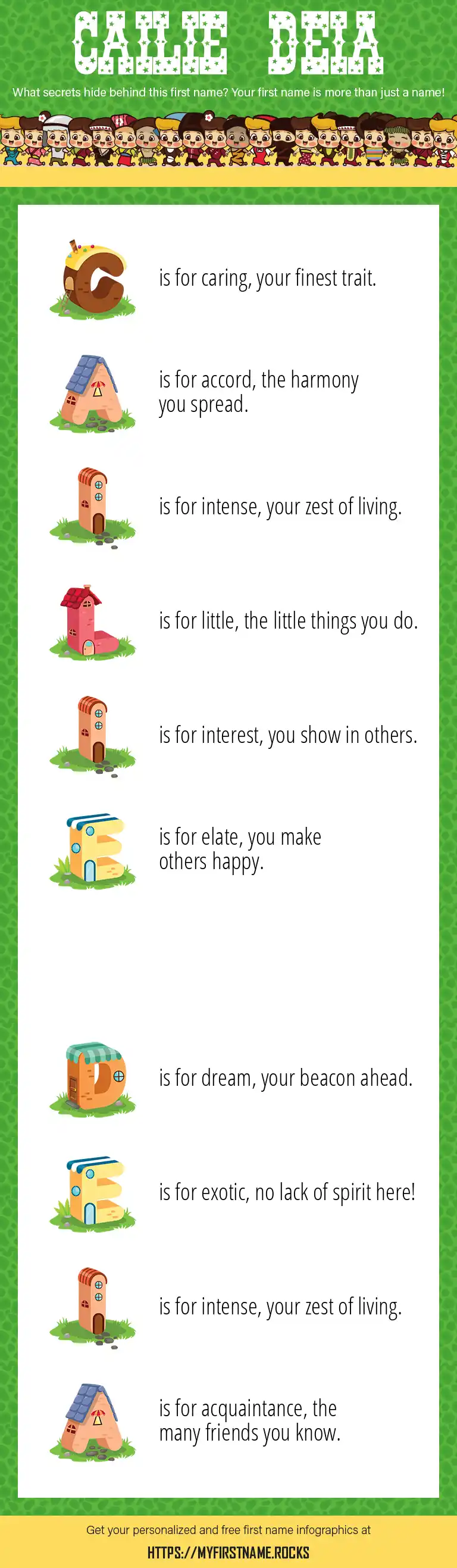 CAILIE DEIA

What secrets hide behind this first name? Your first name is more than just a name!

C is for caring, your finest trait.

A is for accord, the harmony you spread.

I is for intense, your zest of living.

L is for little, the little things you do.

I is for interest, you show in others.

E is for elate, you make others happy.

D is for dream, your beacon ahead.

E is for exotic, no lack of spirit here!

I is for intense, your zest of living.

A is for acquaintance, the many friends you know.

Get your personalized and free first name infographics at

HTTPS://MYFIRSTNAME.ROCKS