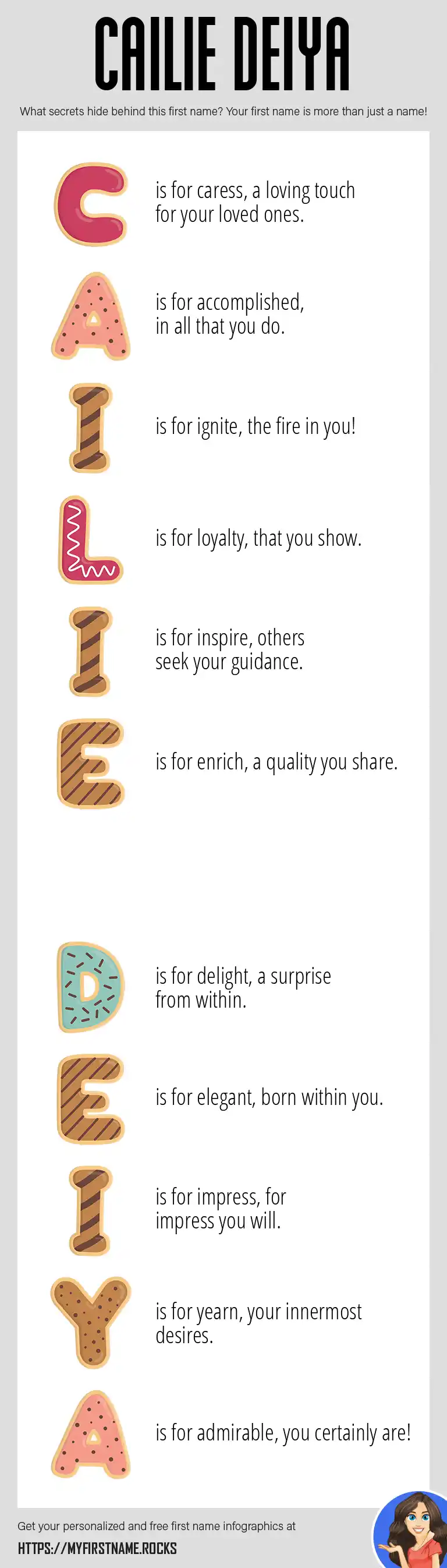 CAILIE DEIYA

What secrets hide behind this first name? Your first name is more than just a name!

C is for caress, a loving touch for your loved ones.

A is for accomplished, in all that you do.

I is for ignite, the fire in you!

L is for loyalty, that you show.

I is for inspire, others seek your guidance.

E is for enrich, a quality you share.

D is for delight, a surprise from within.

E is for elegant, born within you.

I is for impress, for impress you will.

Y is for yearn, your innermost desires.

A is for admirable, you certainly are!

Get your personalized and free first name infographics at

HTTPS://MYFIRSTNAME.ROCKS