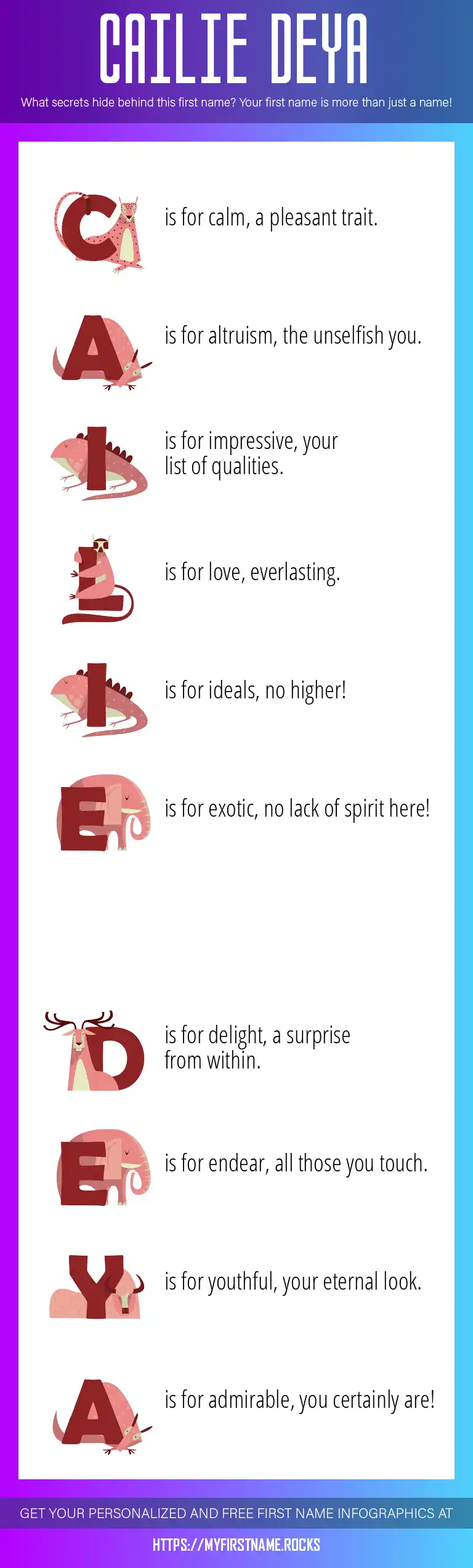 CAILIE DEYA

What secrets hide behind this first name? Your first name is more than just a name!

C is for calm, a pleasant trait.

A is for altruism, the unselfish you.

I is for impressive, your list of qualities.

L is for love, everlasting.

I is for ideals, no higher!

E is for exotic, no lack of spirit here!

D is for delight, a surprise from within.

E is for endear, all those you touch.

Y is for youthful, your eternal look.

A is for admirable, you certainly are!

GET YOUR PERSONALIZED AND FREE FIRST NAME INFOGRAPHICS AT

HTTPS://MYFIRSTNAME.ROCKS