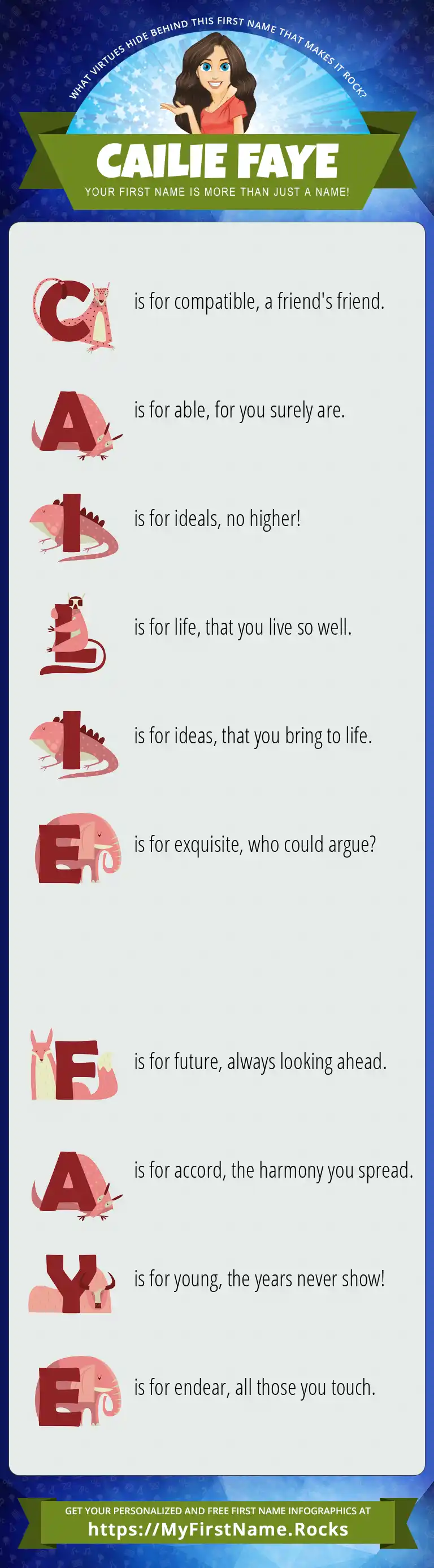 WHAT VIRTUES HIDE BEHIND THIS FIRST NAME THAT MAKES IT ROCK?

CAILIE FAYE

YOUR FIRST NAME IS MORE THAN JUST A NAME!

C is for compatible, a friend's friend.

A is for able, for you surely are.

I is for ideals, no higher!

L is for life, that you live so well.

I is for ideas, that you bring to life.

E is for exquisite, who could argue?

F is for future, always looking ahead.

A is for accord, the harmony you spread.

Y is for young, the years never show!

E is for endear, all those you touch.

GET YOUR PERSONALIZED AND FREE FIRST NAME INFOGRAPHICS AT

https://MyFirstName.Rocks