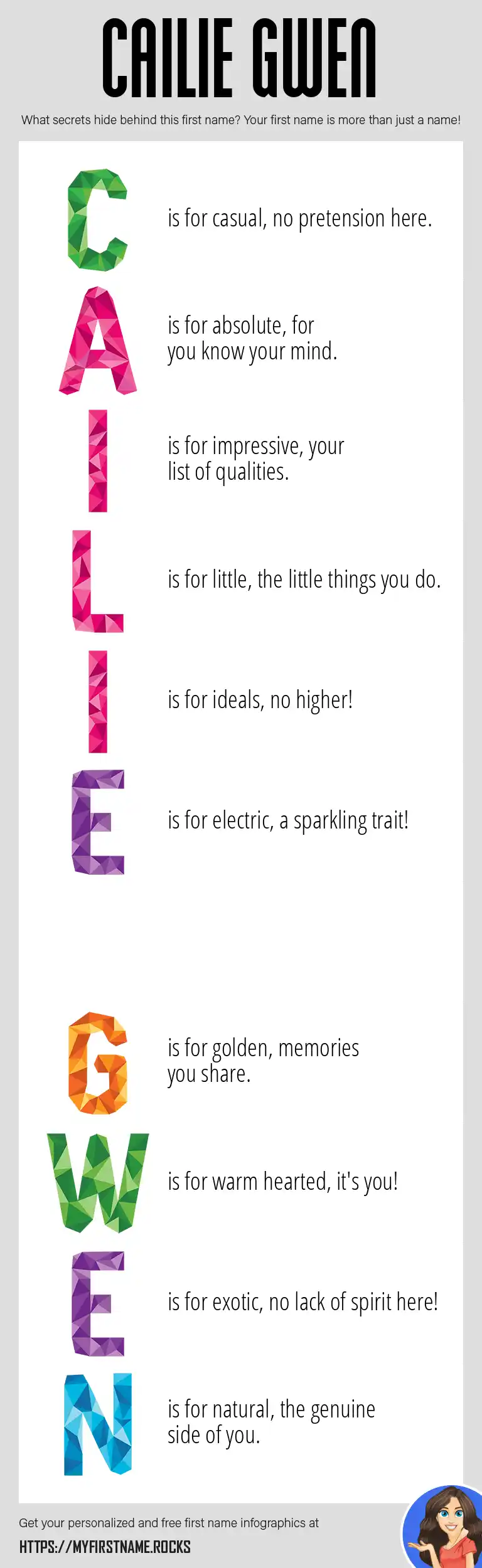 CAILIE GWEN

What secrets hide behind this first name? Your first name is more than just a name!

C is for casual, no pretension here.

A is for absolute, for you know your mind.

I is for impressive, your list of qualities.

L is for little, the little things you do.

I is for ideals, no higher!

E is for electric, a sparkling trait!

G is for golden, memories you share.

W is for warm hearted, it's you!

E is for exotic, no lack of spirit here!

N is for natural, the genuine side of you.

Get your personalized and free first name infographics at

HTTPS://MYFIRSTNAME.ROCKS