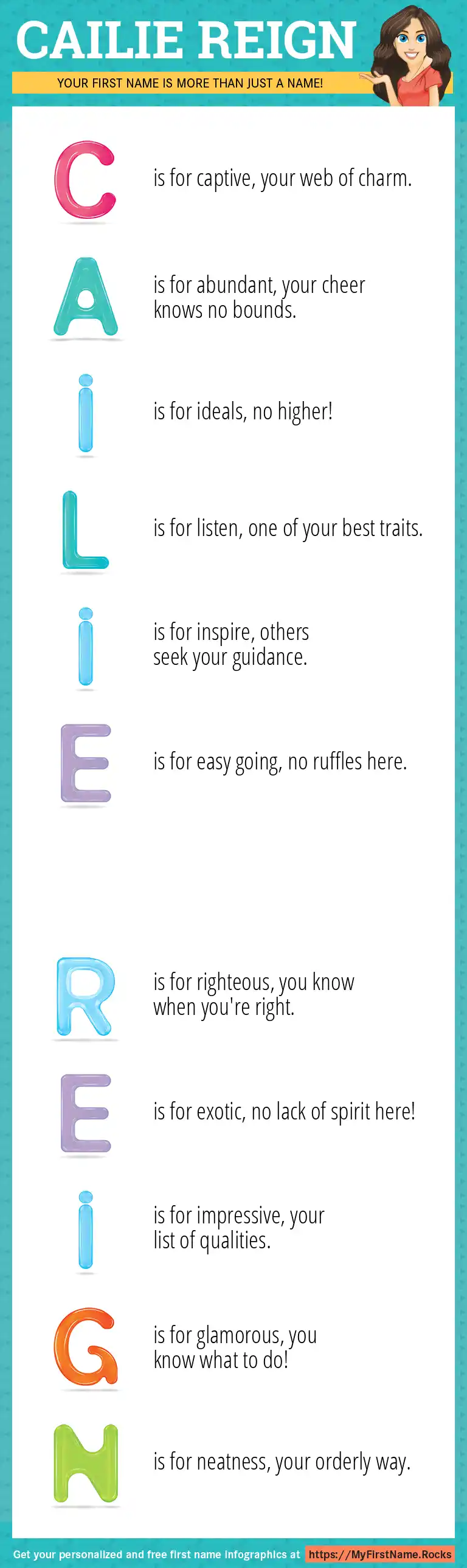 CAILIE REIGN

YOUR FIRST NAME IS MORE THAN JUST A NAME!

C is for captive, your web of charm.

A is for abundant, your cheer knows no bounds.

i is for ideals, no higher!

L is for listen, one of your best traits.

i is for inspire, others seek your guidance.

E is for easy going, no ruffles here.

R is for righteous, you know when you're right.

E is for exotic, no lack of spirit here!

i is for impressive, your list of qualities.

G is for glamorous, you know what to do!

N is for neatness, your orderly way.

Get your personalized and free first name infographics at https://MyFirstName.Rocks