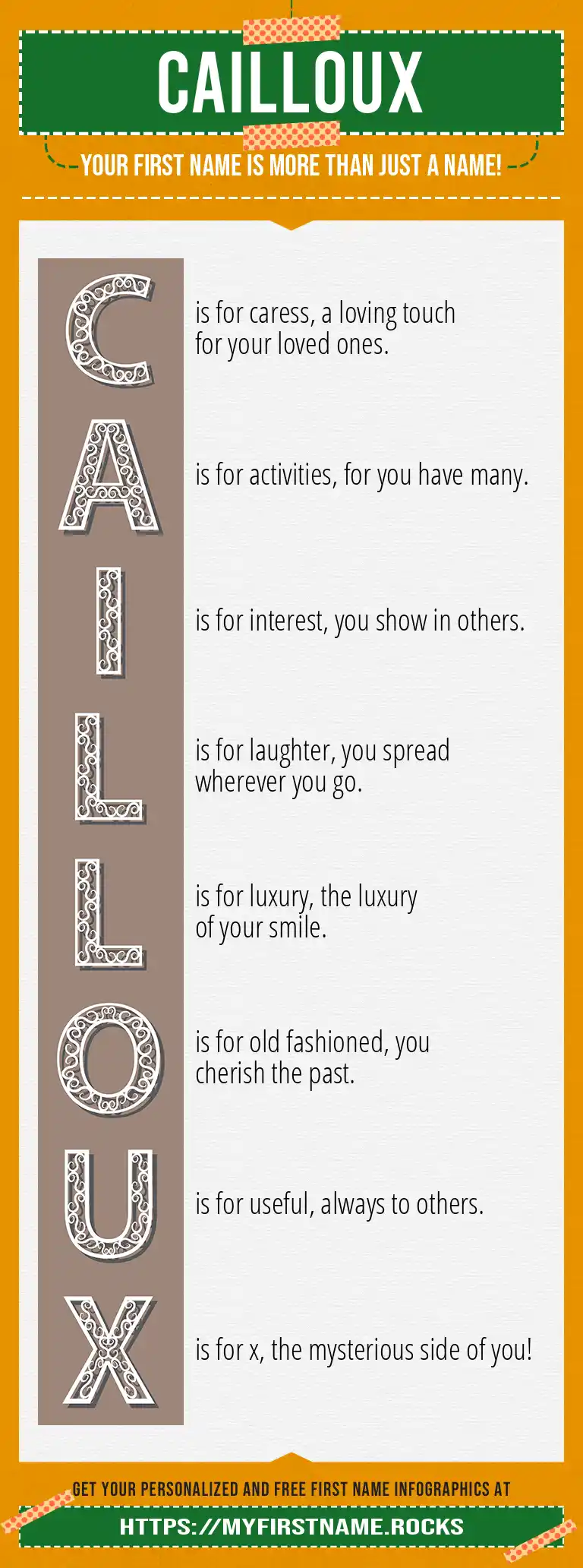 CAILLOUX

YOUR FIRST NAME IS MORE THAN JUST A NAME!

C is for caress, a loving touch for your loved ones.

A is for activities, for you have many.

I is for interest, you show in others.

L is for laughter, you spread wherever you go.

L is for luxury, the luxury of your smile.

O is for old fashioned, you cherish the past.

U is for useful, always to others.

X is for x, the mysterious side of you!

GET YOUR PERSONALIZED AND FREE FIRST NAME INFOGRAPHICS AT

HTTPS://MYFIRSTNAME.ROCKS