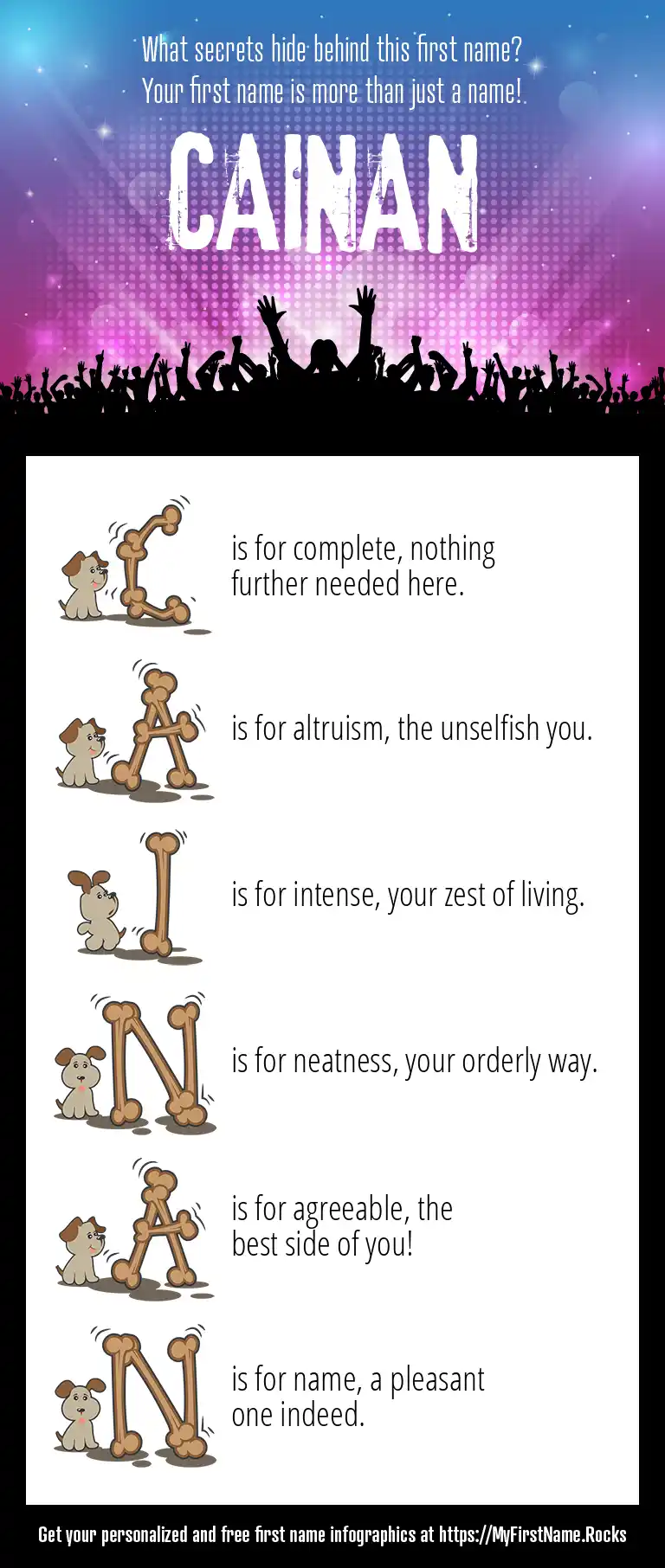 What secrets hide behind this first name?
Your first name is more than just a name!

CAINAN

C is for complete, nothing further needed here.

A is for altruism, the unselfish you.

I is for intense, your zest of living.

N is for neatness, your orderly way.

A is for agreeable, the best side of you!

N is for name, a pleasant one indeed.

Get your personalized and free first name infographics at https://MyFirstName.Rocks