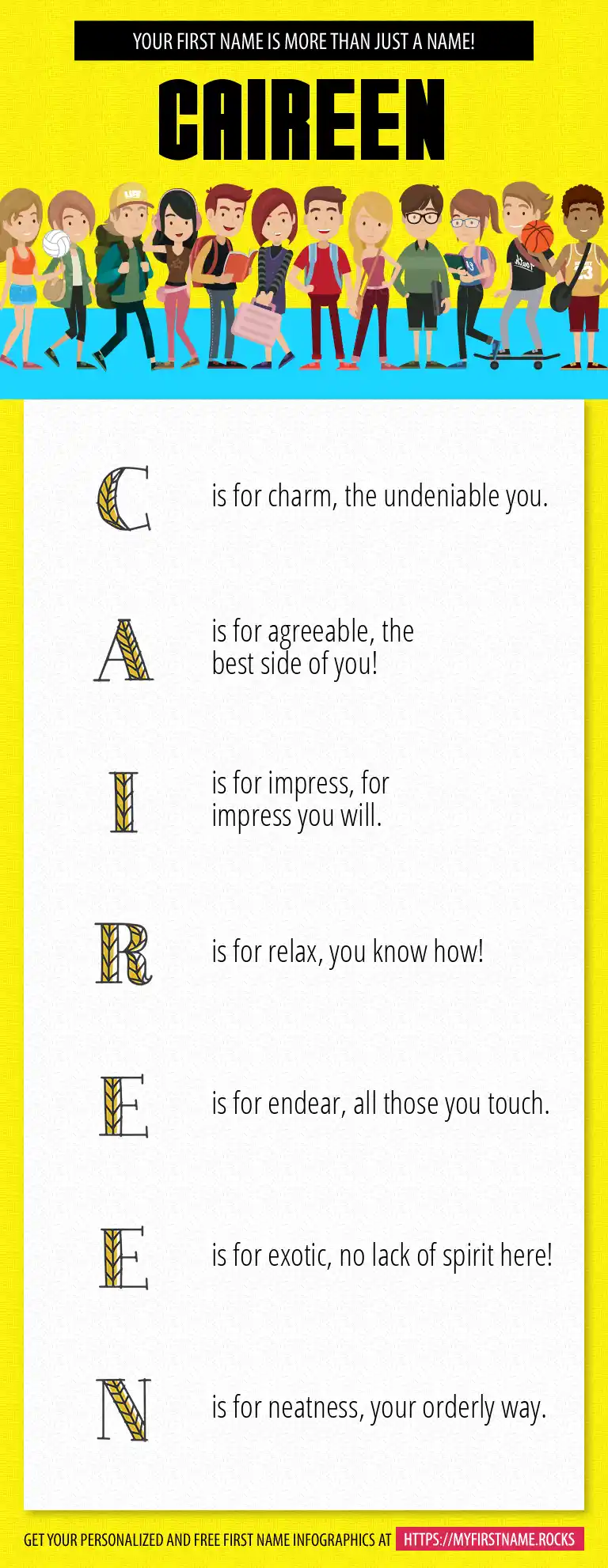 YOUR FIRST NAME IS MORE THAN JUST A NAME!

CAIREEN

C is for charm, the undeniable you.

A is for agreeable, the best side of you!

I is for impress, for impress you will.

R is for relax, you know how!

E is for endear, all those you touch.

E is for exotic, no lack of spirit here!

N is for neatness, your orderly way.

GET YOUR PERSONALIZED AND FREE FIRST NAME INFOGRAPHICS AT HTTPS://MYFIRSTNAME.ROCKS