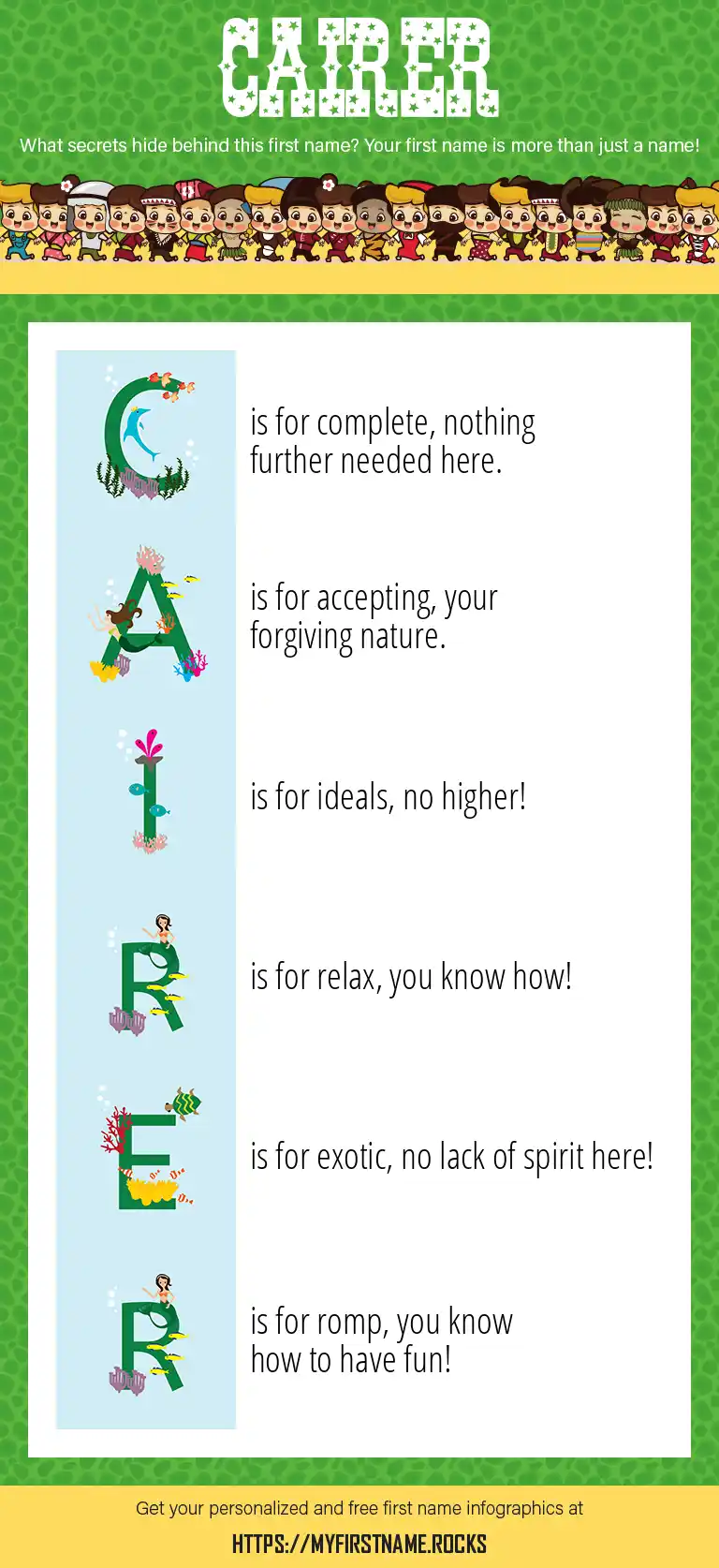 CAIRER

What secrets hide behind this first name? Your first name is more than just a name!

C is for complete, nothing further needed here.

A is for accepting, your forgiving nature.

I is for ideals, no higher!

R is for relax, you know how!

E is for exotic, no lack of spirit here!

R is for romp, you know how to have fun!

Get your personalized and free first name infographics at

HTTPS://MYFIRSTNAME.ROCKS